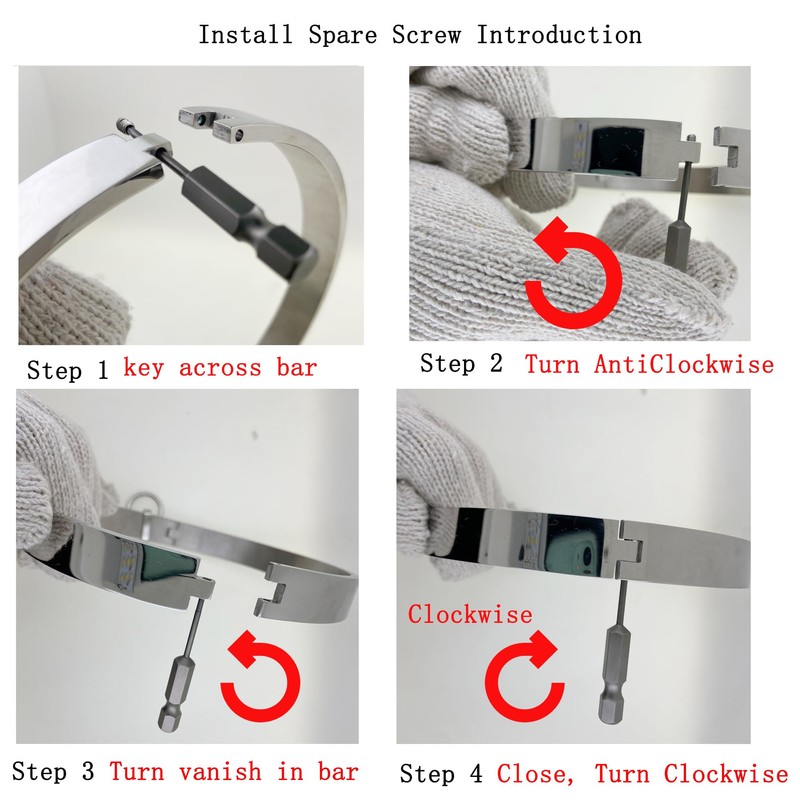 Install Spare Screw Introduction

Step 1 key across bar

Step 2 Turn AntiClockwise

Step 3 Turn vanish in bar

Clockwise

Step 4 Close, Turn Clockwise