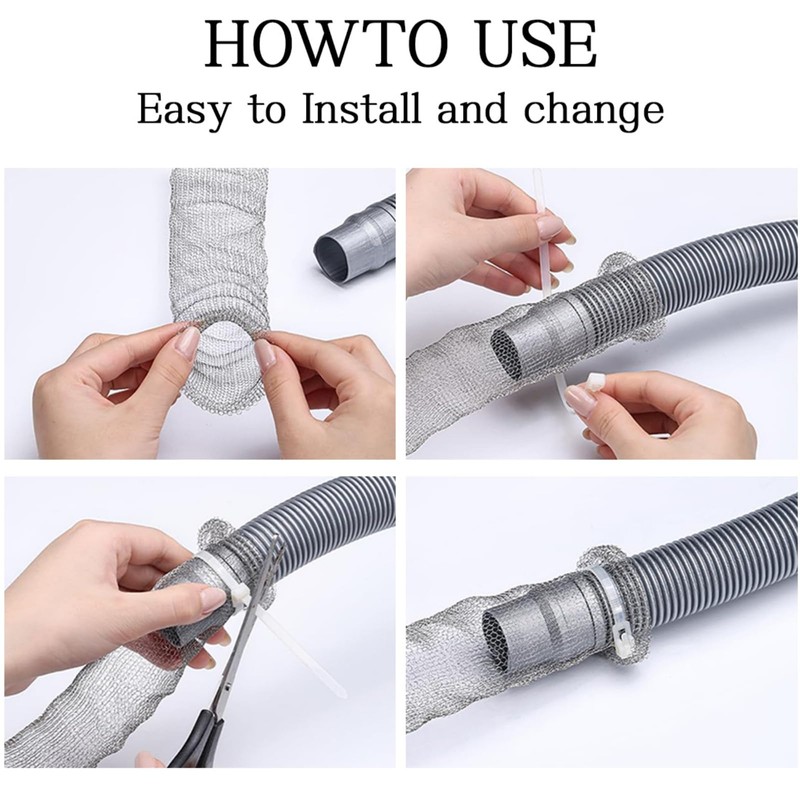 HOWTO USE
Easy to Install and change