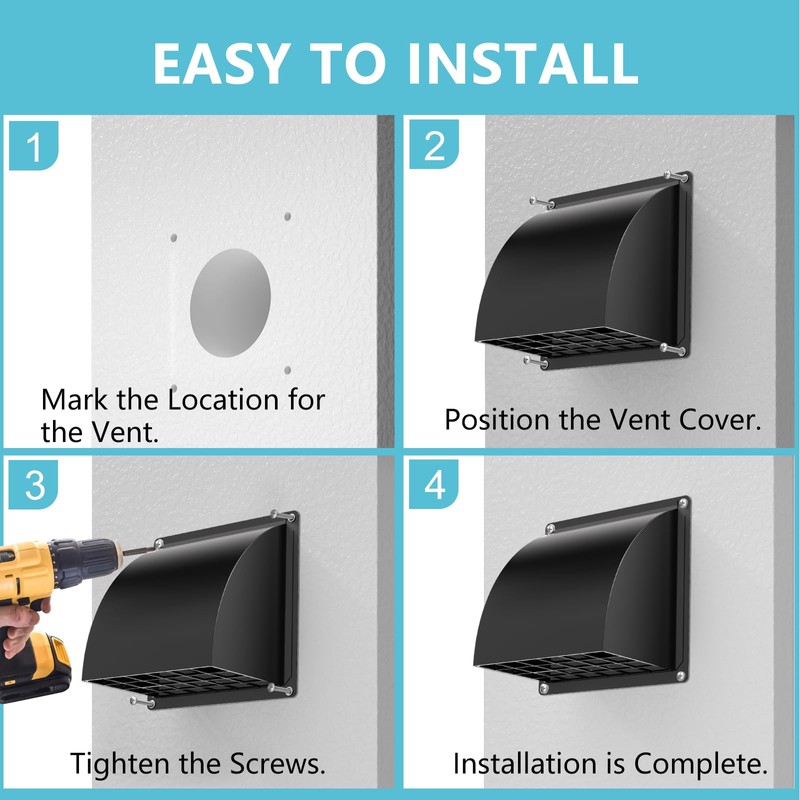 EASY TO INSTALL

1

Mark the Location for the Vent.

2

Position the Vent Cover.

3

Tighten the Screws.

4

Installation is Complete.