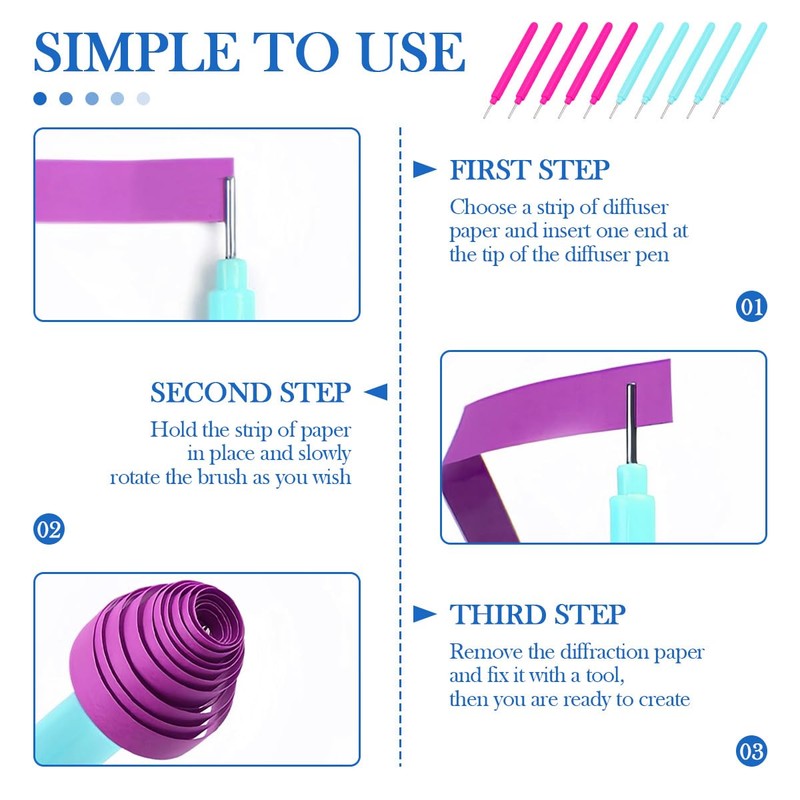 SIMPLE TO USE

FIRST STEP

Choose a strip of diffuser paper and insert one end at the tip of the diffuser pen

01

SECOND STEP

Hold the strip of paper in place and slowly rotate the brush as you wish

02

THIRD STEP

Remove the diffraction paper and fix it with a tool, then you are ready to create

03