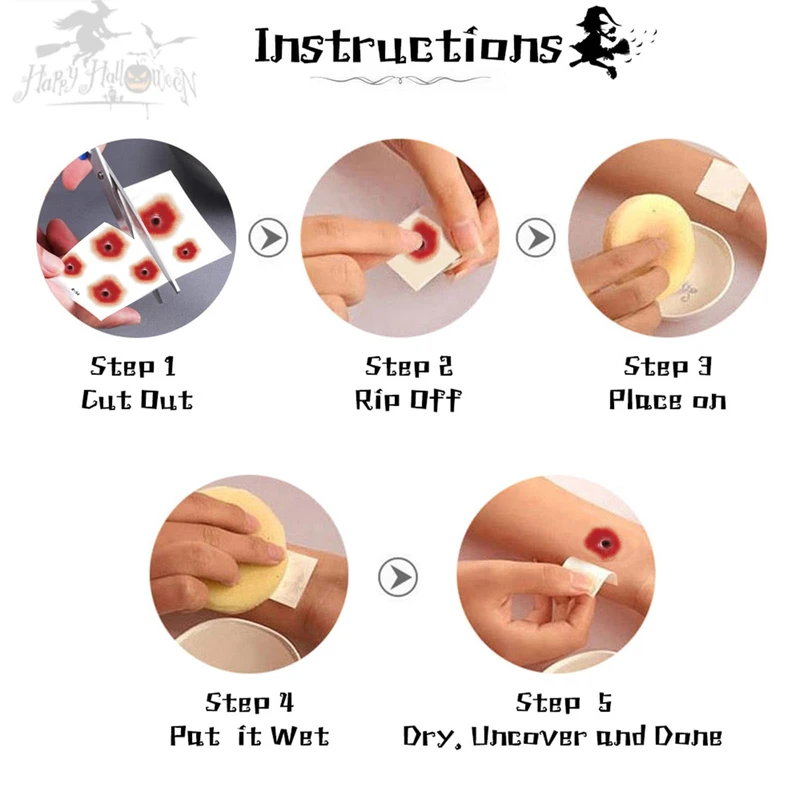 Happy Halloween

Instructions

Step 1
Cut Out

Step 2
Rip Off

Step 3
Place on

Step 4
Pat it Wet

Step 5
Dry, Uncover and Done