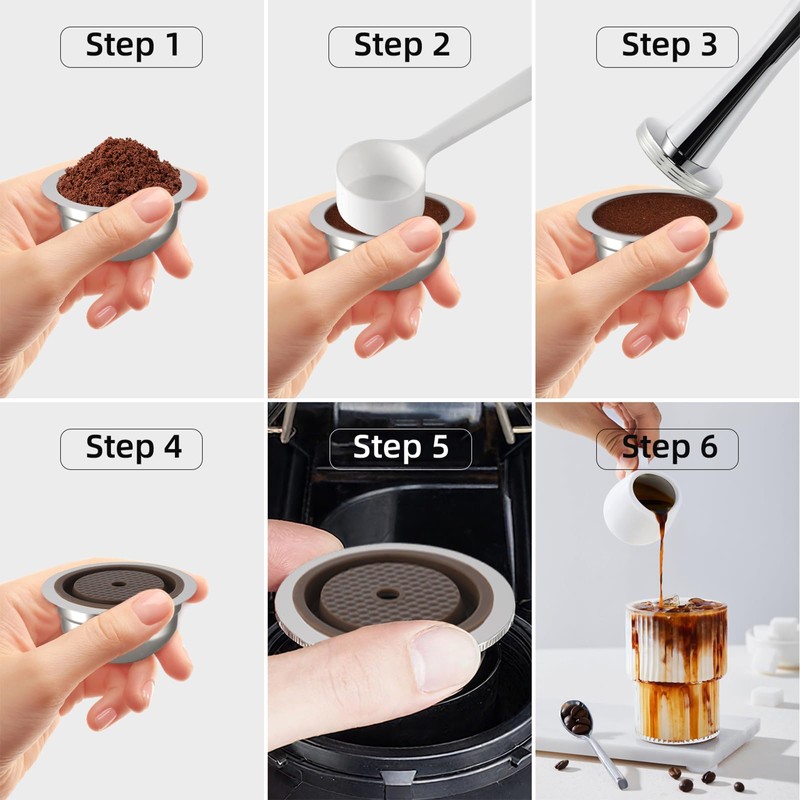 Step 1

Step 2

Step 3

Step 4

Step 5

Step 6