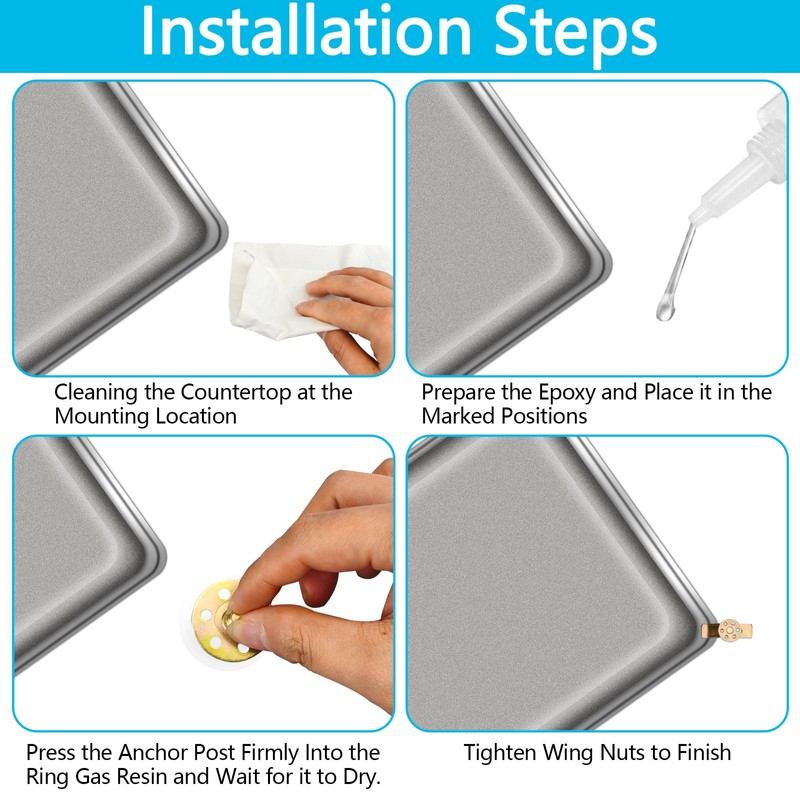 Installation Steps

Cleaning the Countertop at the Mounting Location

Prepare the Epoxy and Place it in the Marked Positions

Press the Anchor Post Firmly Into the Ring Gas Resin and Wait for it to Dry.

Tighten Wing Nuts to Finish