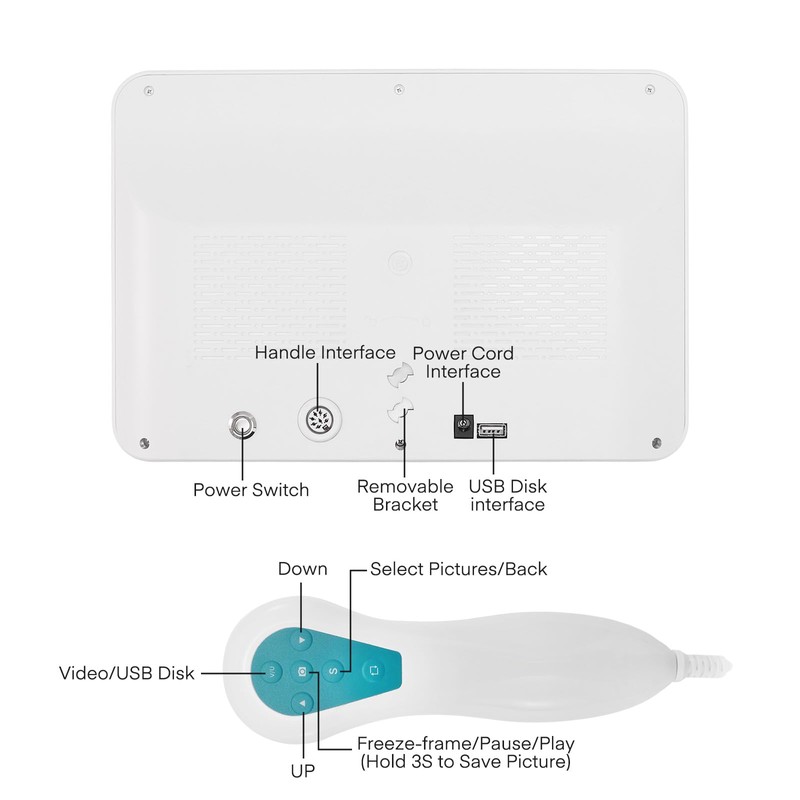 Handle Interface

Power Cord Interface

Power Switch

Removable Bracket

USB Disk interface

Down

Select Pictures/Back

Video/USB Disk

V/U

S

Freeze-frame/Pause/Play (Hold 3S to Save Picture)

UP