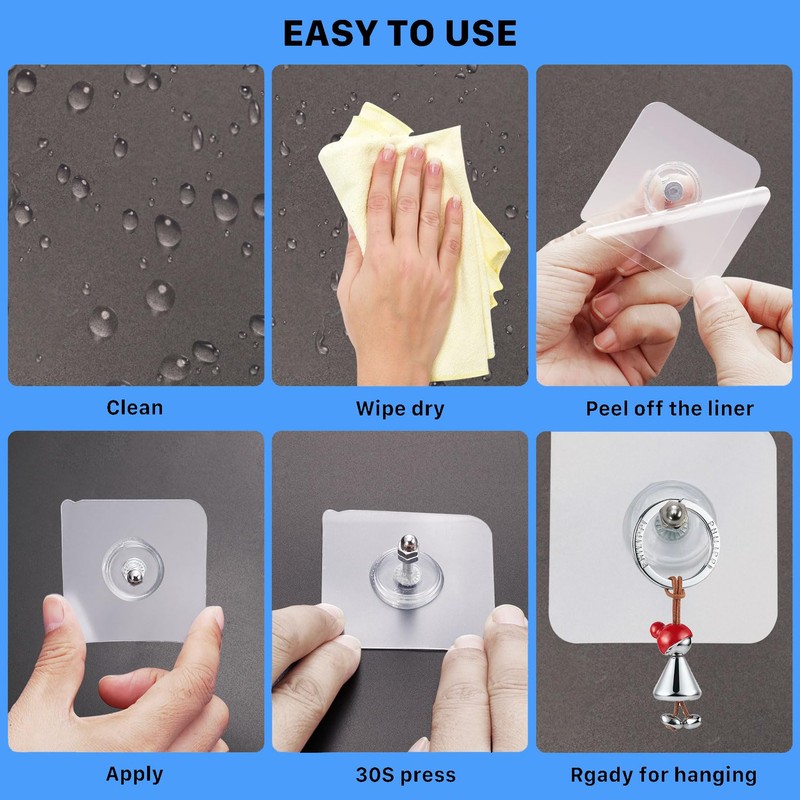 EASY TO USE

Clean

Wipe dry

Peel off the liner

Apply

30S press

Rgady for hanging