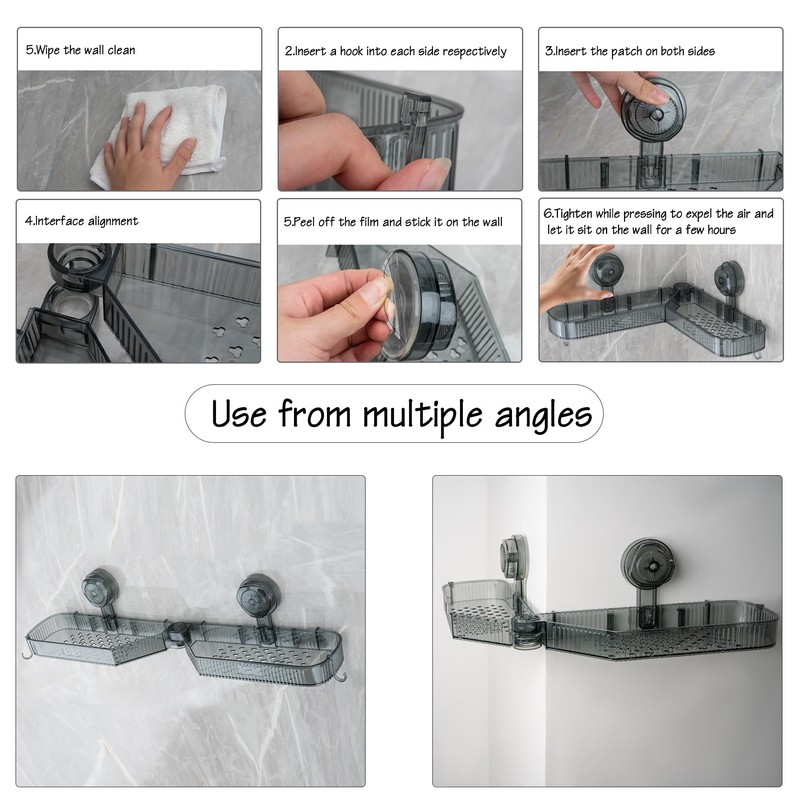 5.Wipe the wall clean

2.Insert a hook into each side respectively

3.Insert the patch on both sides

4.Interface alignment

5.Peel off the film and stick it on the wall

6.Tighten while pressing to expel the air and let it sit on the wall for a few hours

Use from multiple angles