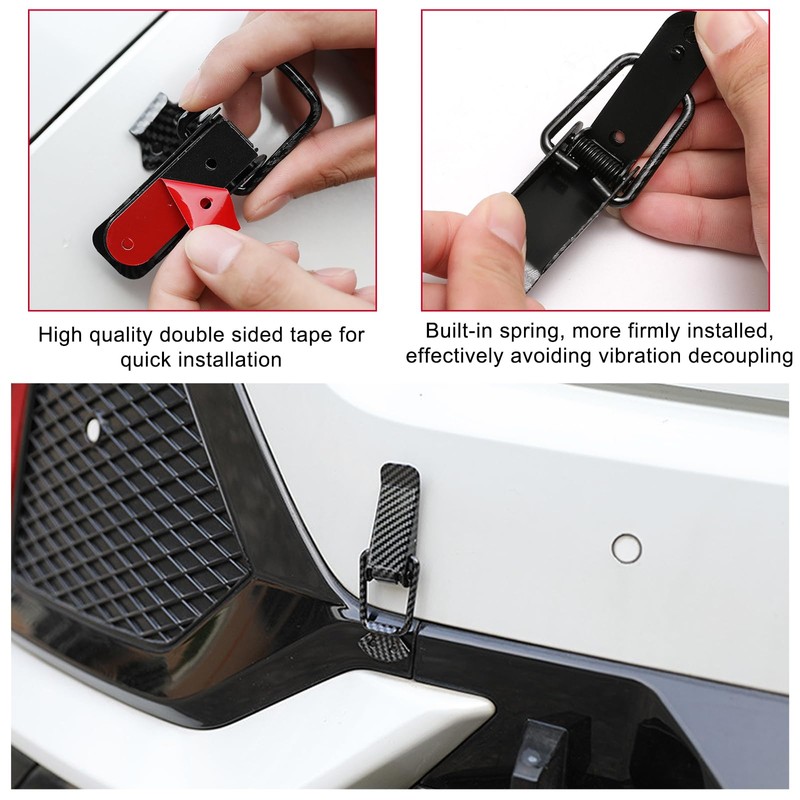 High quality double sided tape for quick installation

Built-in spring, more firmly installed, effectively avoiding vibration decoupling