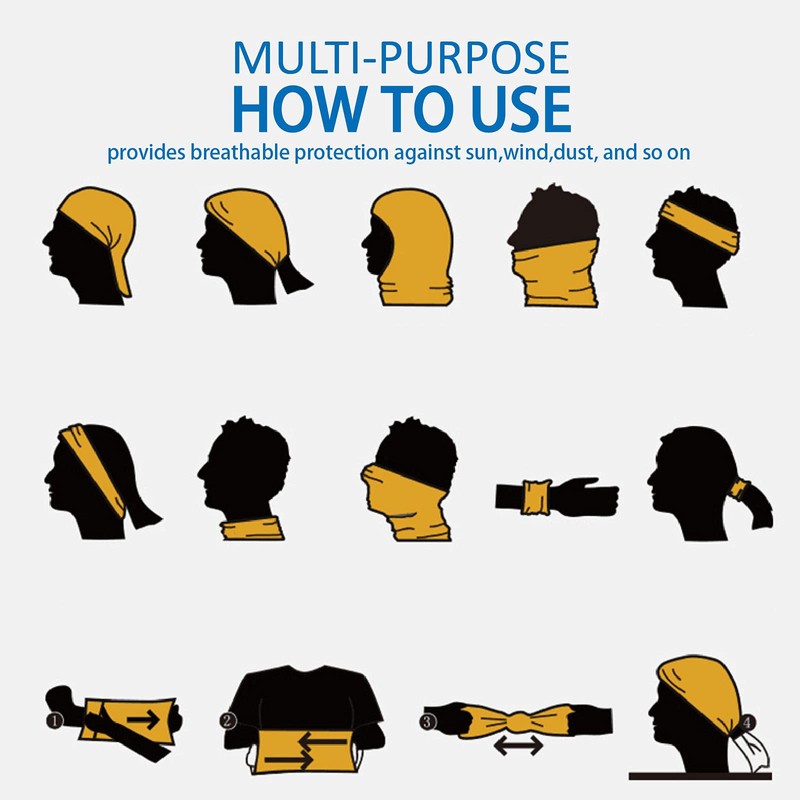 MULTI-PURPOSE
HOW TO USE
provides breathable protection against sun,wind,dust, and so on

①

②

③

④