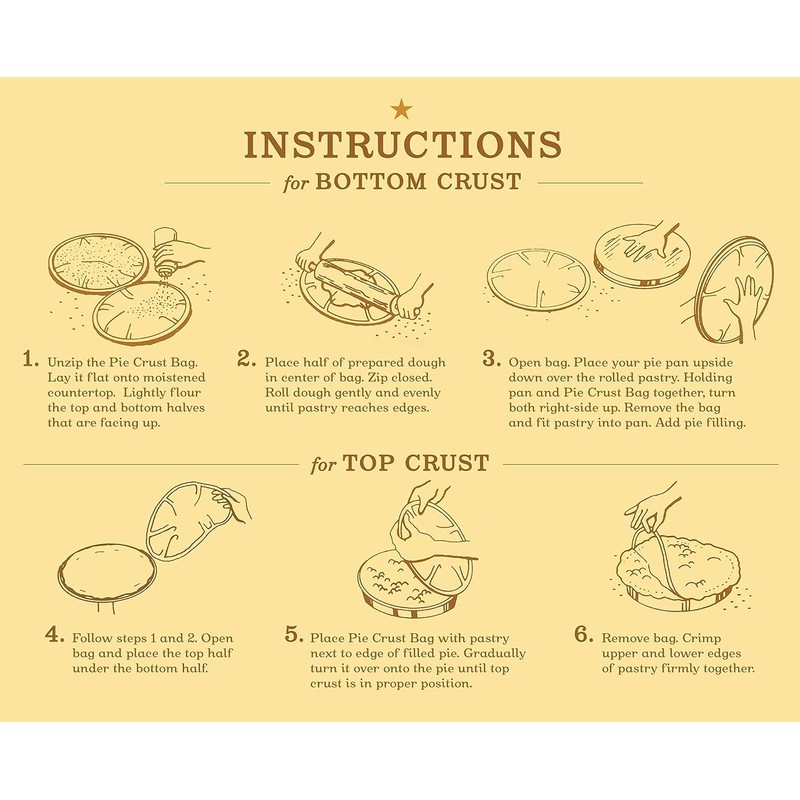 INSTRUCTIONS
for BOTTOM CRUST

1. Unzip the Pie Crust Bag. Lay it flat onto moistened countertop. Lightly flour the top and bottom halves that are facing up.

2. Place half of prepared dough in center of bag. Zip closed. Roll dough gently and evenly until pastry reaches edges.

3. Open bag. Place your pie pan upside down over the rolled pastry. Holding pan and Pie Crust Bag together, turn both right-side up. Remove the bag and fit pastry into pan. Add pie filling.

for TOP CRUST

4. Follow steps 1 and 2. Open bag and place the top half under the bottom half.

5. Place Pie Crust Bag with pastry next to edge of filled pie. Gradually turn it over onto the pie until top crust is in proper position.

6. Remove bag. Crimp upper and lower edges of pastry firmly together.