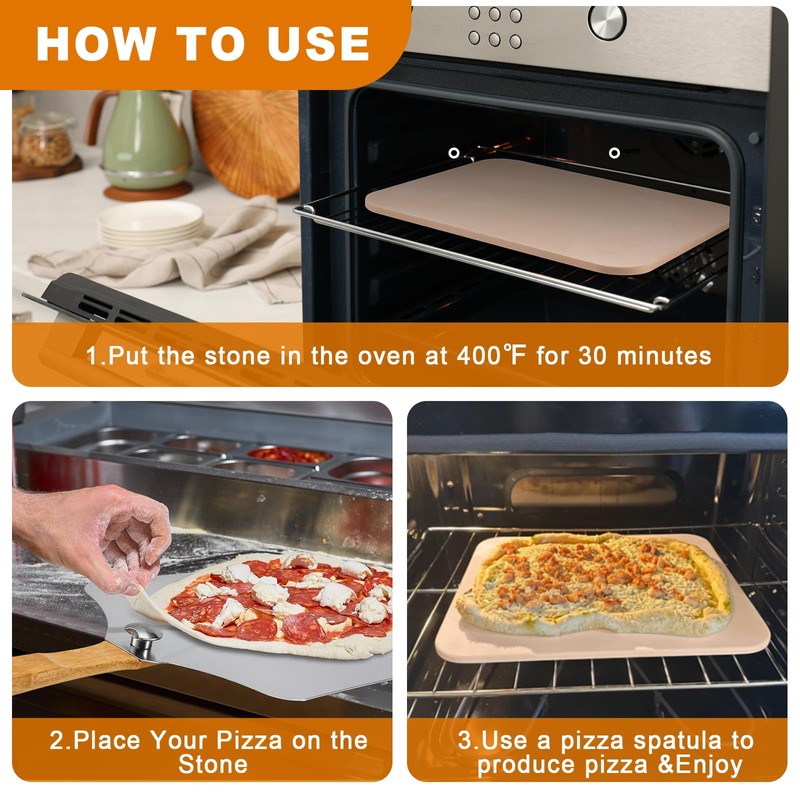 HOW TO USE

1.Put the stone in the oven at 400℉ for 30 minutes

2.Place Your Pizza on the Stone

3.Use a pizza spatula to produce pizza &Enjoy