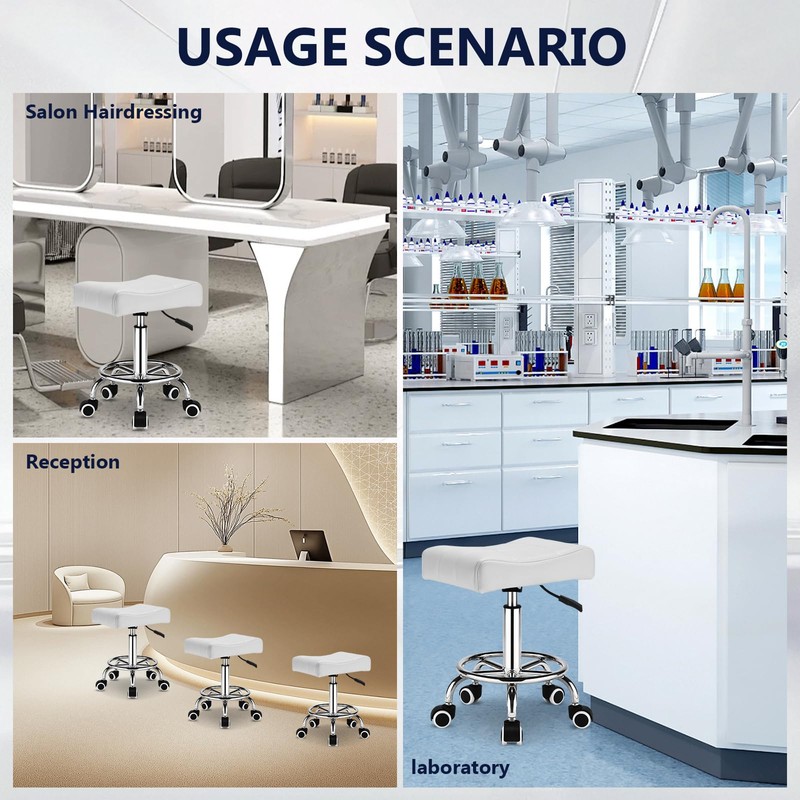 USAGE SCENARIO

Salon Hairdressing

Reception

laboratory