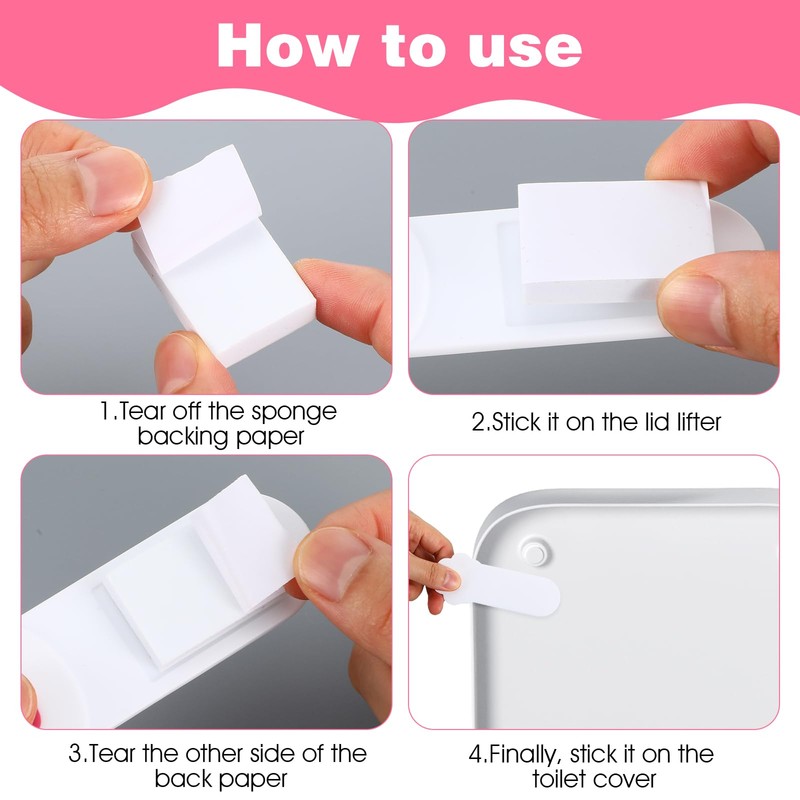 How to use

1.Tear off the sponge backing paper

2.Stick it on the lid lifter

3.Tear the other side of the back paper

4.Finally, stick it on the toilet cover