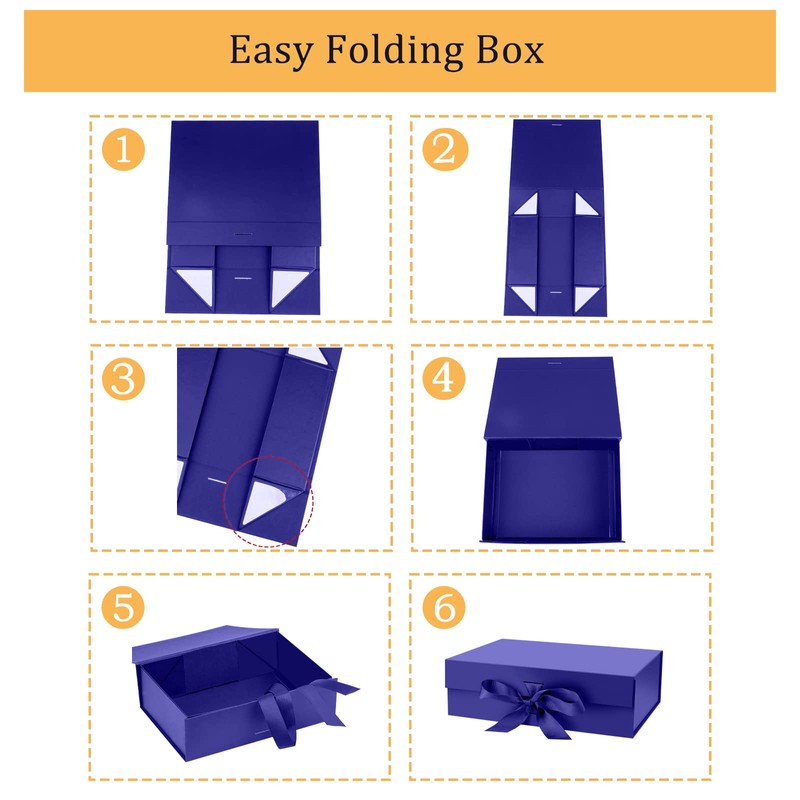 Easy Folding Box

1

2

3

4

5

6