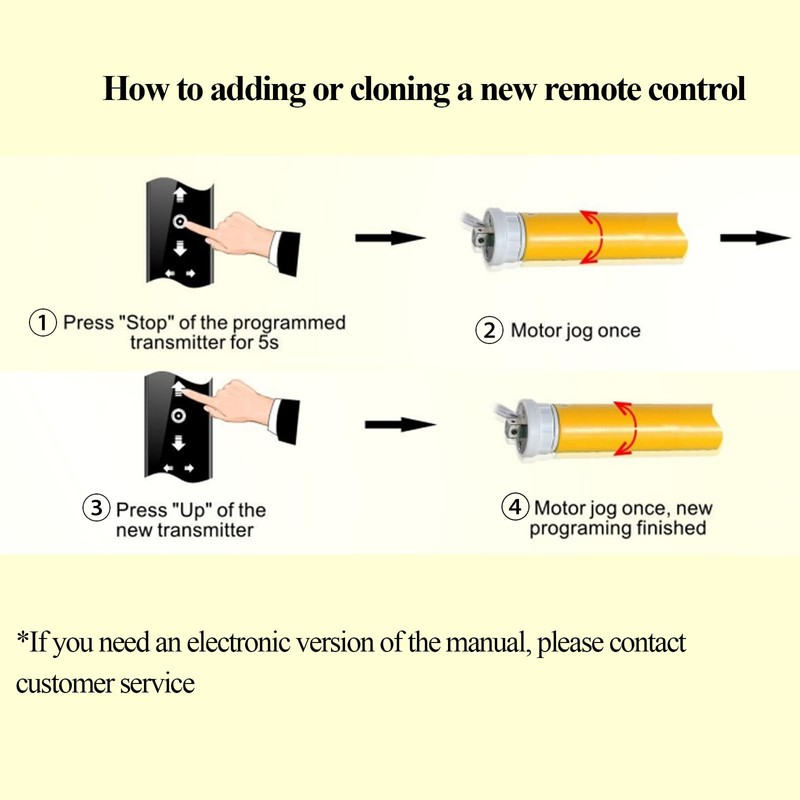 How to adding or cloning a new remote control

① Press "Stop" of the programmed transmitter for 5s

② Motor jog once

③ Press "Up" of the new transmitter

④ Motor jog once, new programing finished

*If you need an electronic version of the manual, please contact customer service