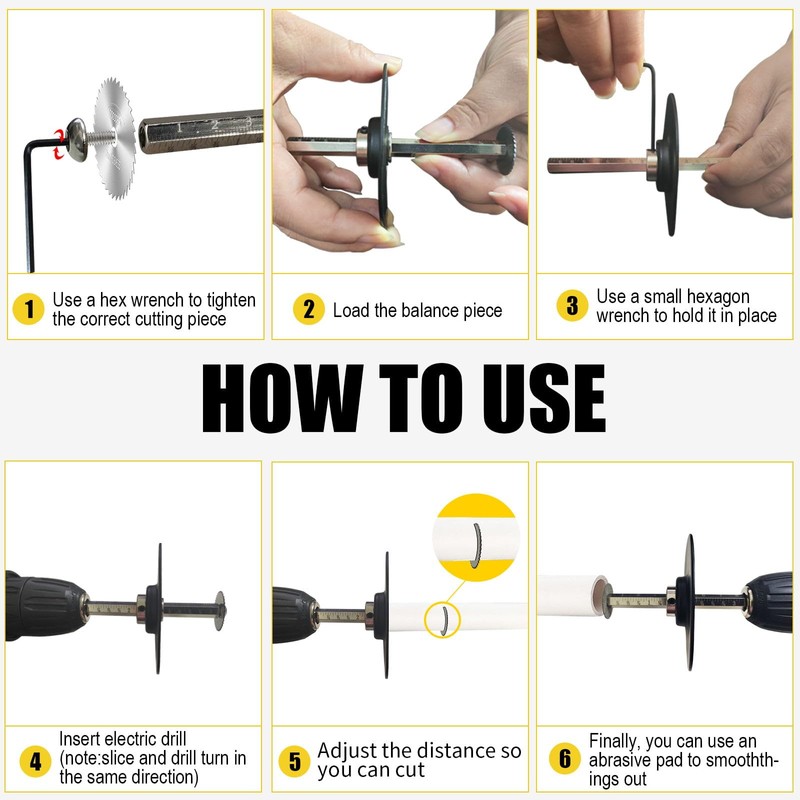 1 Use a hex wrench to tighten the correct cutting piece

2 Load the balance piece

3 Use a small hexagon wrench to hold it in place

HOW TO USE

4 Insert electric drill (note:slice and drill turn in the same direction)

5 Adjust the distance so you can cut

6 Finally, you can use an abrasive pad to smooththings out