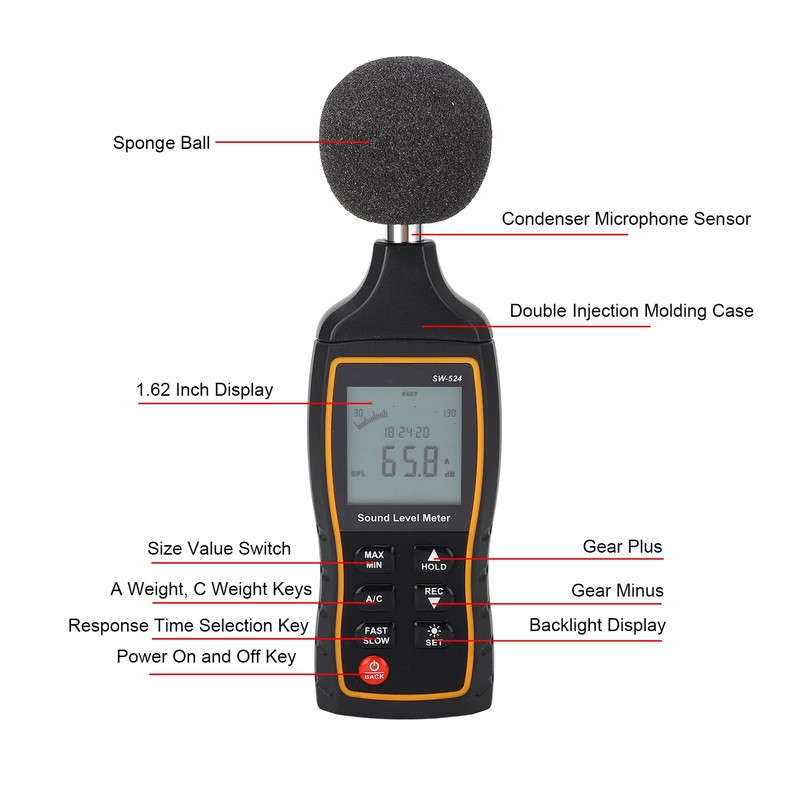 Sponge Ball

Condenser Microphone Sensor

Double Injection Molding Case

1.62 Inch Display

SW-524

FAST

30

130

18:24:20

SPL

65.8

A

dB

Sound Level Meter

Size Value Switch

MAX
MIN

HOLD

Gear Plus

A Weight, C Weight Keys

A/C

REC

Gear Minus

Response Time Selection Key

FAST
SLOW

SET

Backlight Display

Power On and Off Key

BACK