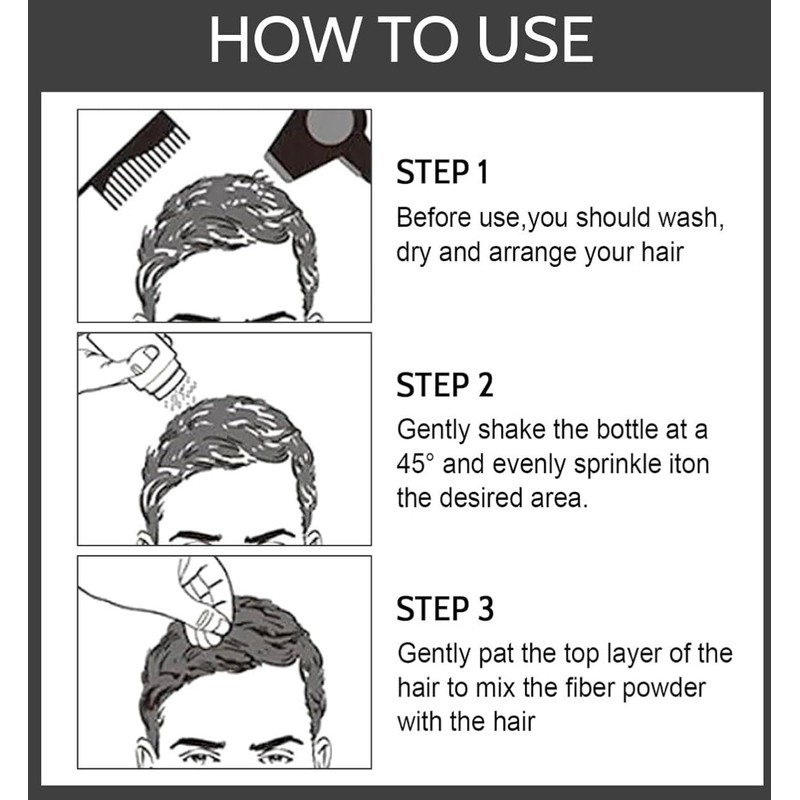 HOW TO USE

STEP 1
Before use,you should wash, dry and arrange your hair

STEP 2
Gently shake the bottle at a 45° and evenly sprinkle iton the desired area.

STEP 3
Gently pat the top layer of the hair to mix the fiber powder with the hair