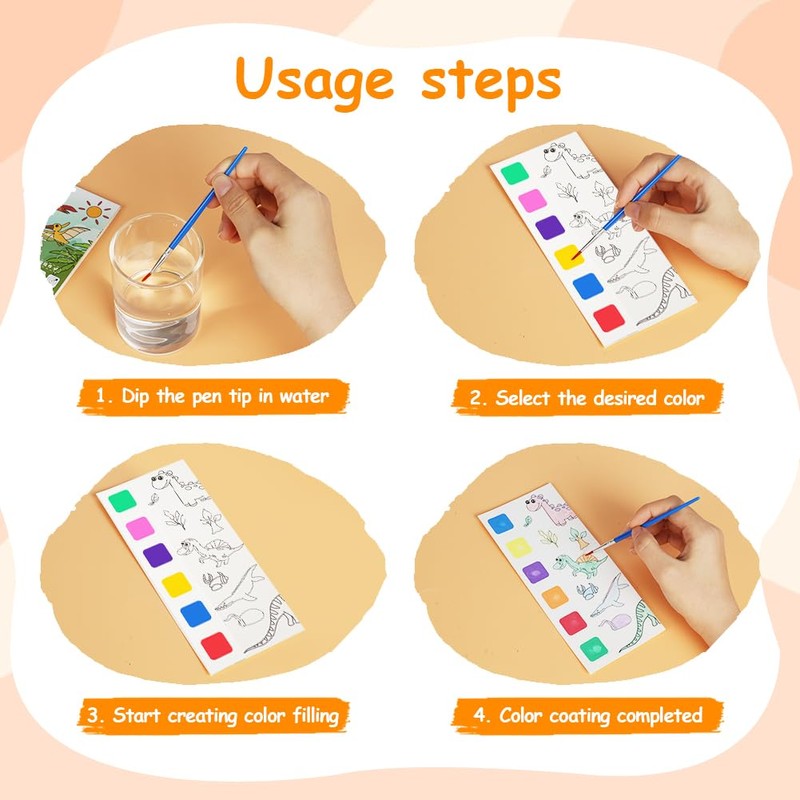 Usage steps

1. Dip the pen tip in water

2. Select the desired color

3. Start creating color filling

4. Color coating completed