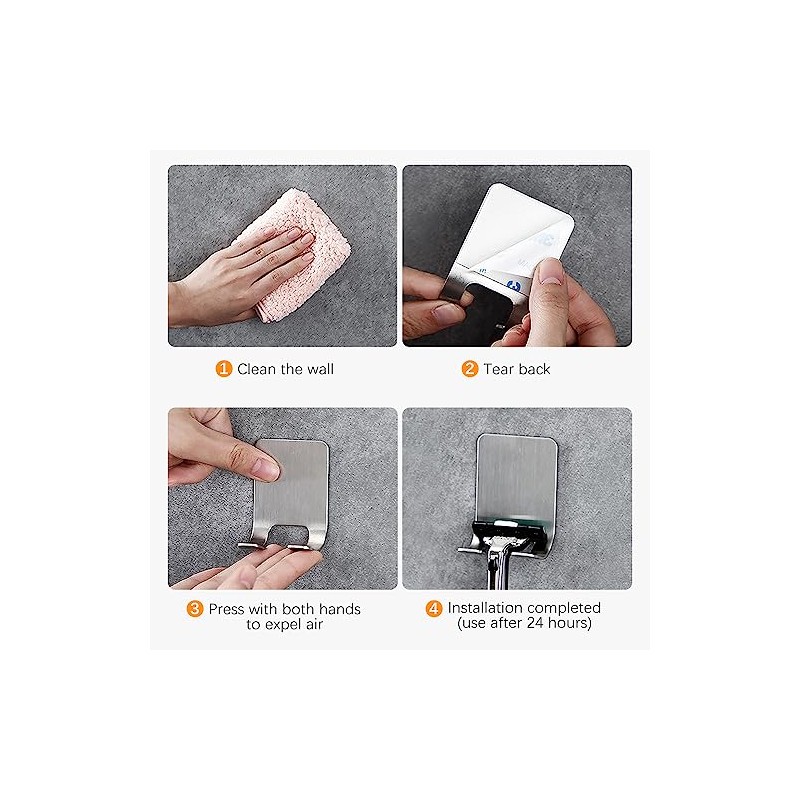 1 Clean the wall

2 Tear back

3 Press with both hands to expel air

4 Installation completed (use after 24 hours)