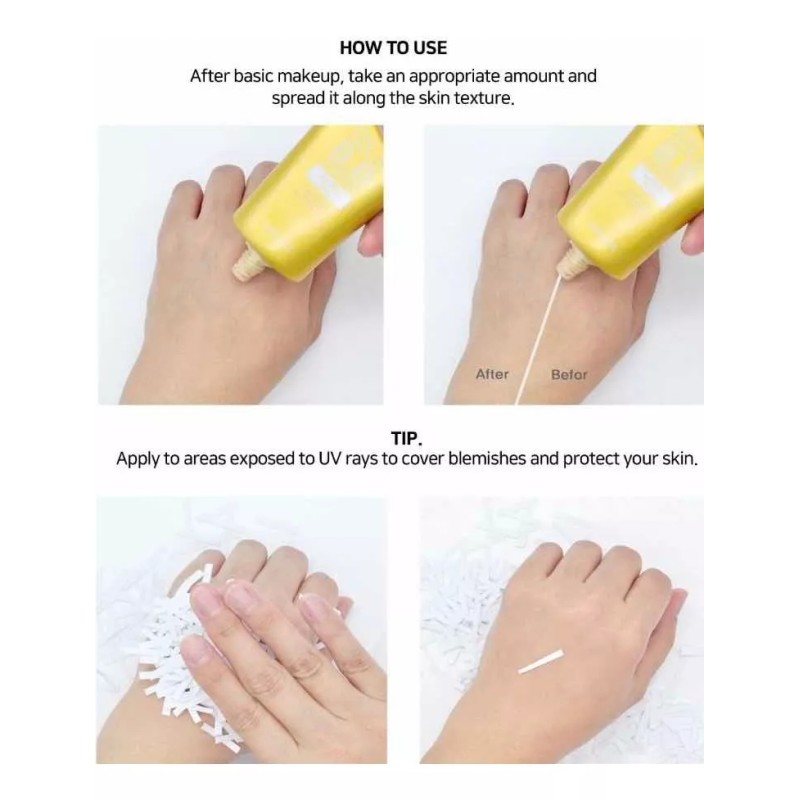 HOW TO USE
After basic makeup, take an appropriate amount and spread it along the skin texture.

After

Befor

TIP.
Apply to areas exposed to UV rays to cover blemishes and protect your skin.