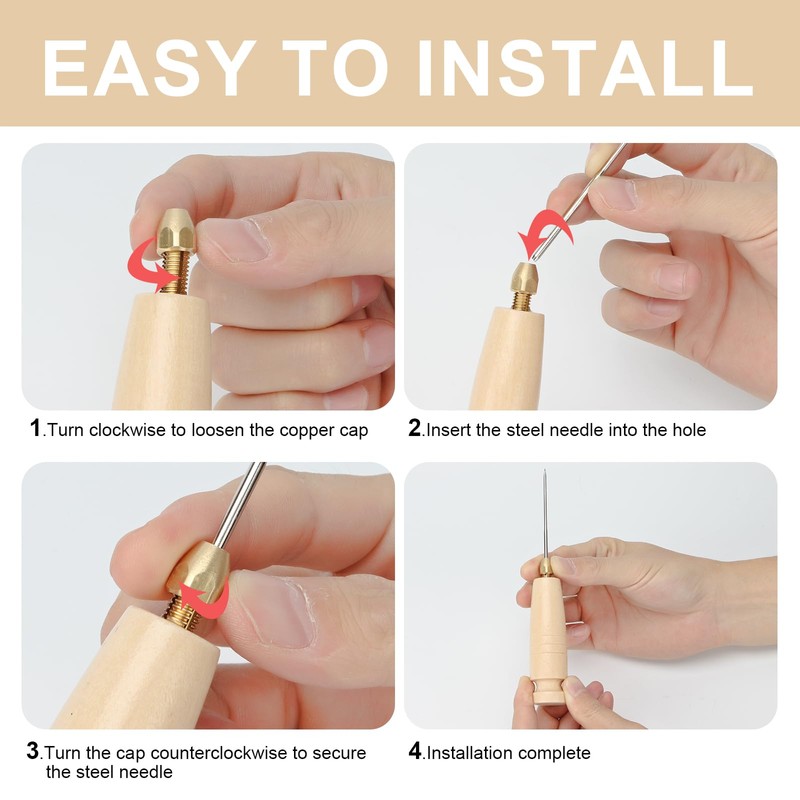 EASY TO INSTALL

1.Turn clockwise to loosen the copper cap

2.Insert the steel needle into the hole

3.Turn the cap counterclockwise to secure the steel needle

4.Installation complete