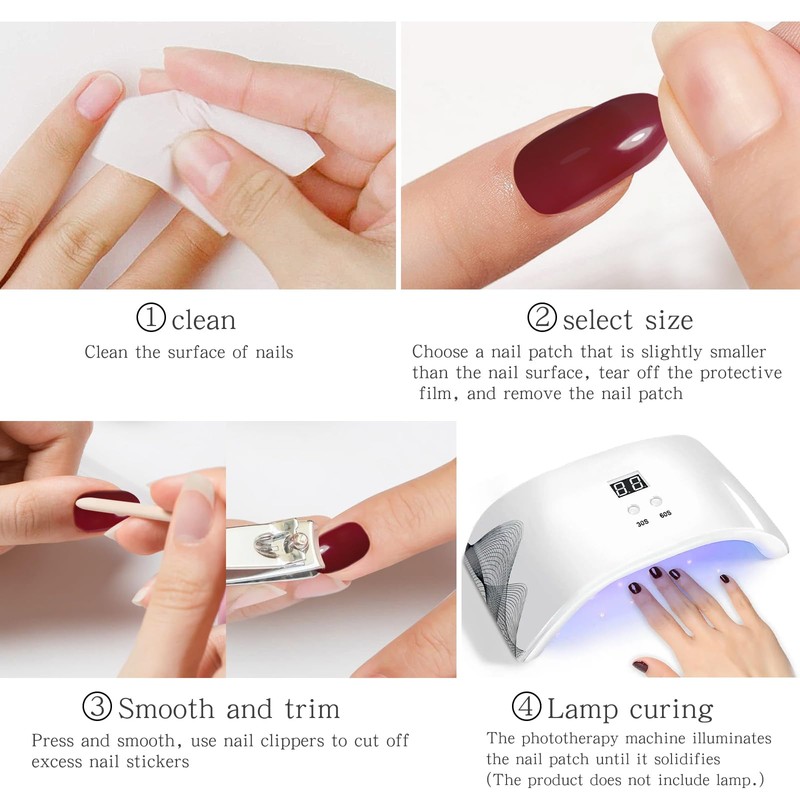 ①clean
Clean the surface of nails

②select size
Choose a nail patch that is slightly smaller than the nail surface, tear off the protective film, and remove the nail patch

88
30S 60S

③Smooth and trim
Press and smooth, use nail clippers to cut off excess nail stickers

④Lamp curing
The phototherapy machine illuminates the nail patch until it solidifies
(The product does not include lamp.)