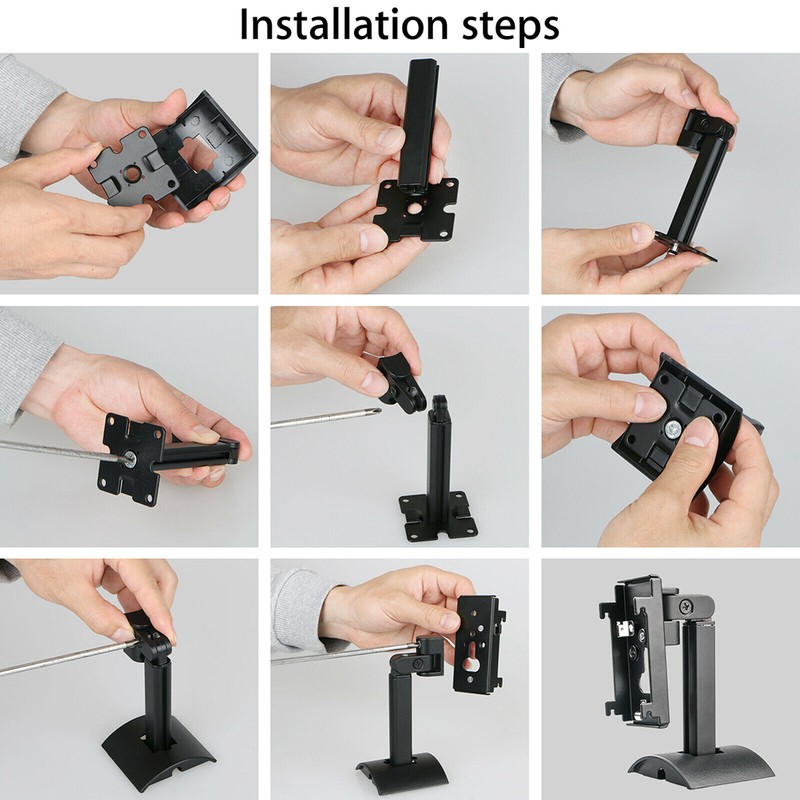 Installation steps