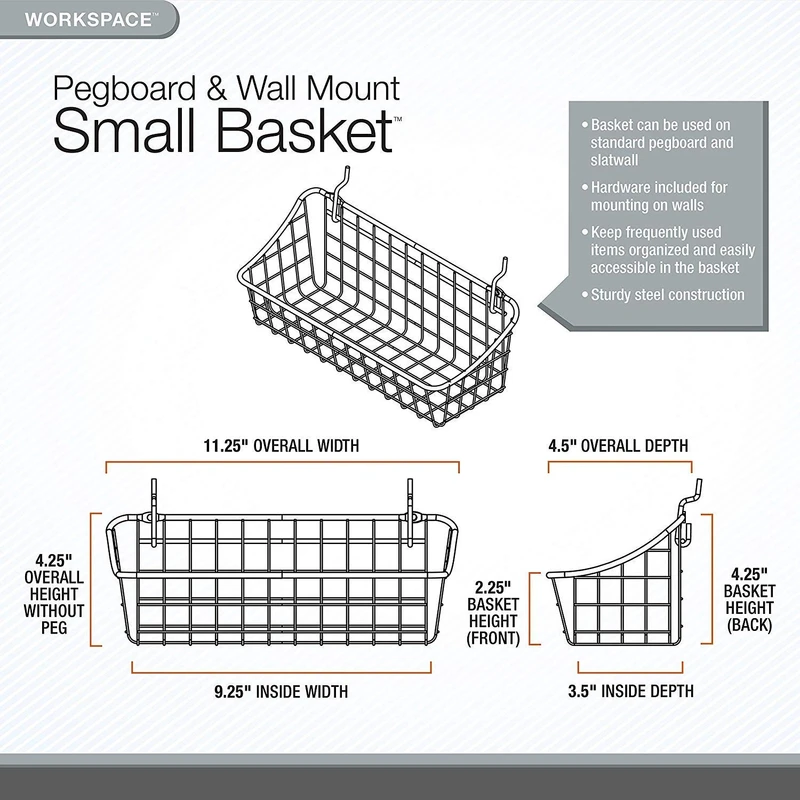 WORKSPACE™

Pegboard & Wall Mount
Small Basket™

• Basket can be used on standard pegboard and slatwall
• Hardware included for mounting on walls
• Keep frequently used items organized and easily accessible in the basket
• Sturdy steel construction

11.25" OVERALL WIDTH

4.25" OVERALL HEIGHT WITHOUT PEG

9.25" INSIDE WIDTH

4.5" OVERALL DEPTH

2.25" BASKET HEIGHT (FRONT)

4.25" BASKET HEIGHT (BACK)

3.5" INSIDE DEPTH