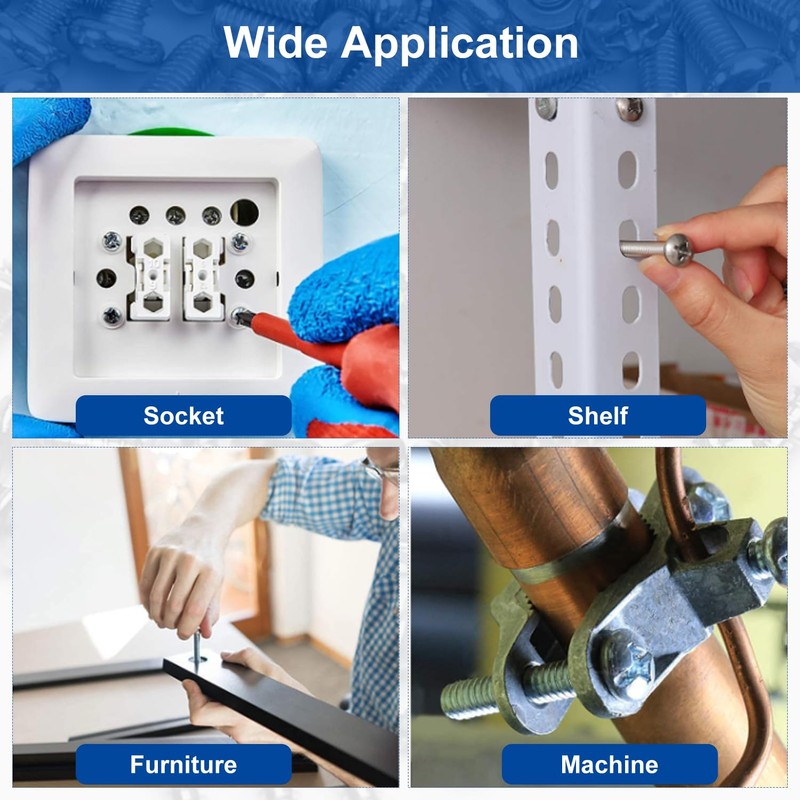 Wide Application

Socket

Shelf

Furniture

Machine