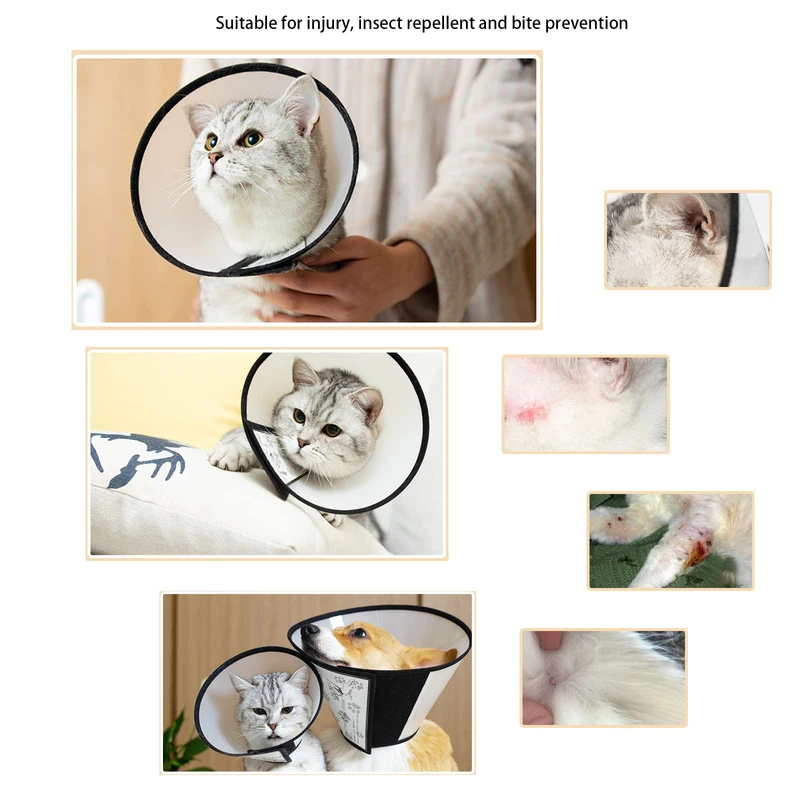 Suitable for injury, insect repellent and bite prevention