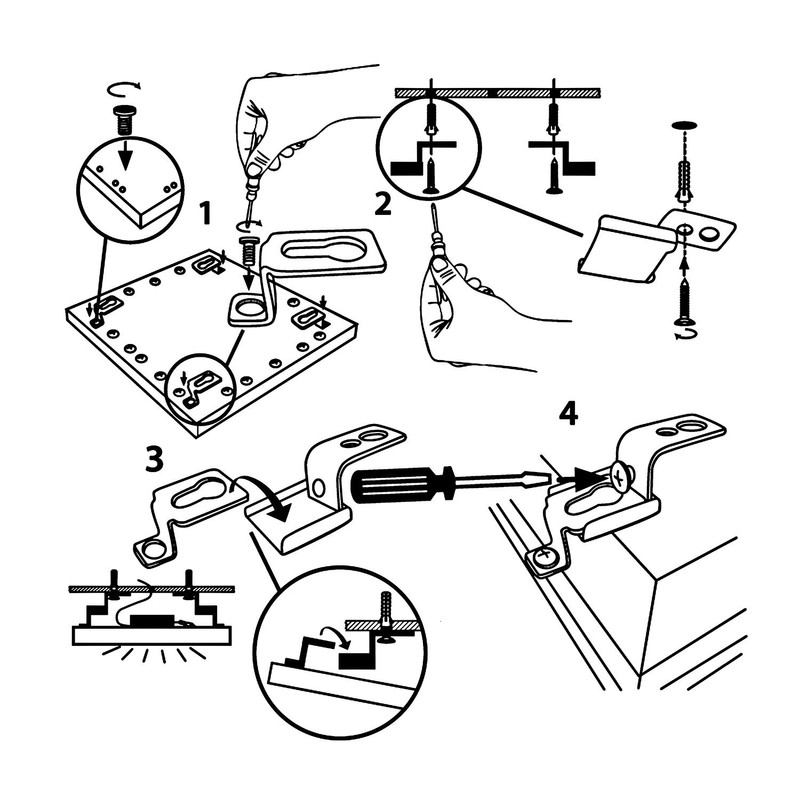 1

2

3

4