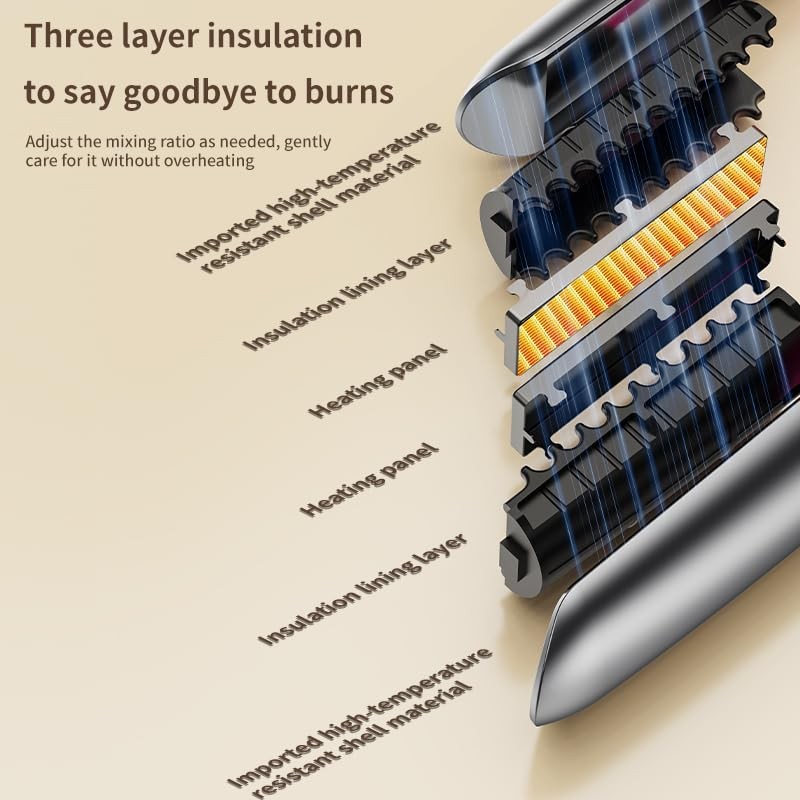 Three layer insulation
to say goodbye to burns

Adjust the mixing ratio as needed, gently care for it without overheating

Imported high-temperature resistant shell material

Insulation lining layer

Heating panel

Heating panel

Insulation lining layer

Imported high-temperature resistant shell material