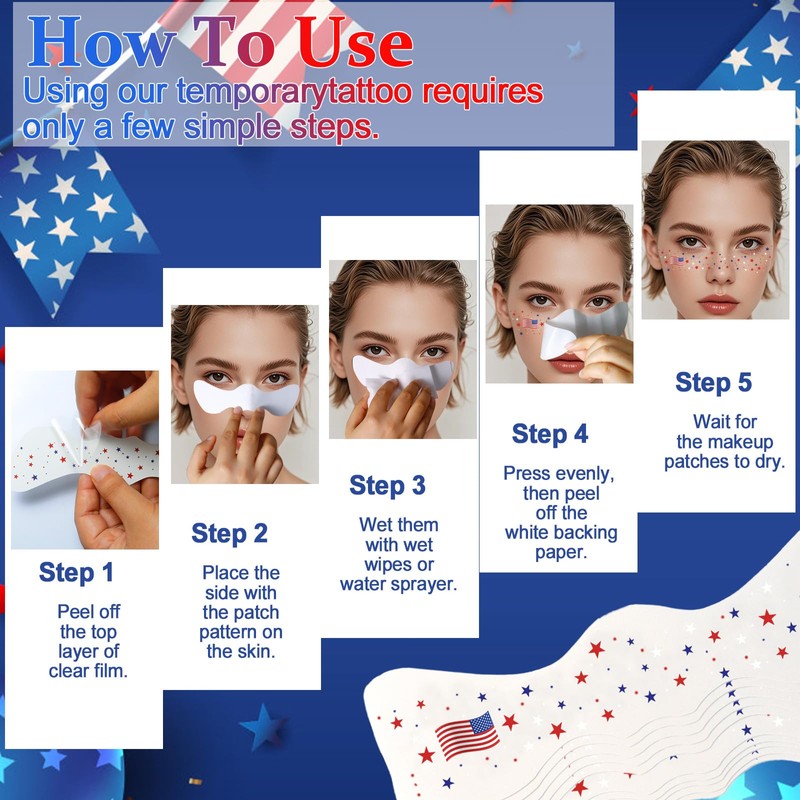 How To Use
Using our temporarytattoo requires only a few simple steps.

Step 1
Peel off the top layer of clear film.

Step 2
Place the side with the patch pattern on the skin.

Step 3
Wet them with wet wipes or water sprayer.

Step 4
Press evenly, then peel off the white backing paper.

Step 5
Wait for the makeup patches to dry.