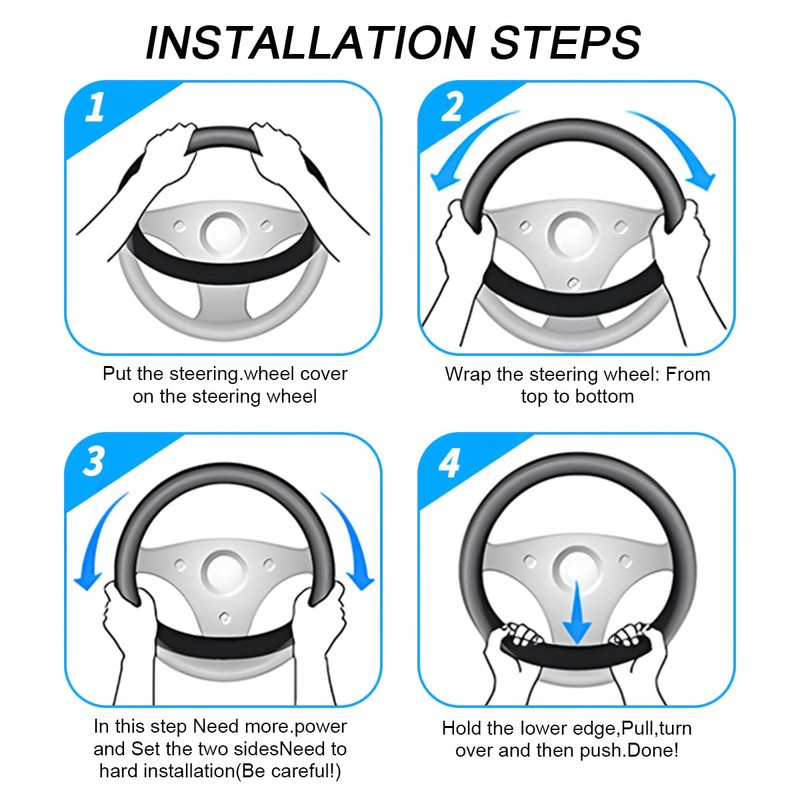 INSTALLATION STEPS

1

Put the steering.wheel cover on the steering wheel

2

Wrap the steering wheel: From top to bottom

3

In this step Need more.power and Set the two sidesNeed to hard installation(Be careful!)

4

Hold the lower edge,Pull,turn over and then push.Done!