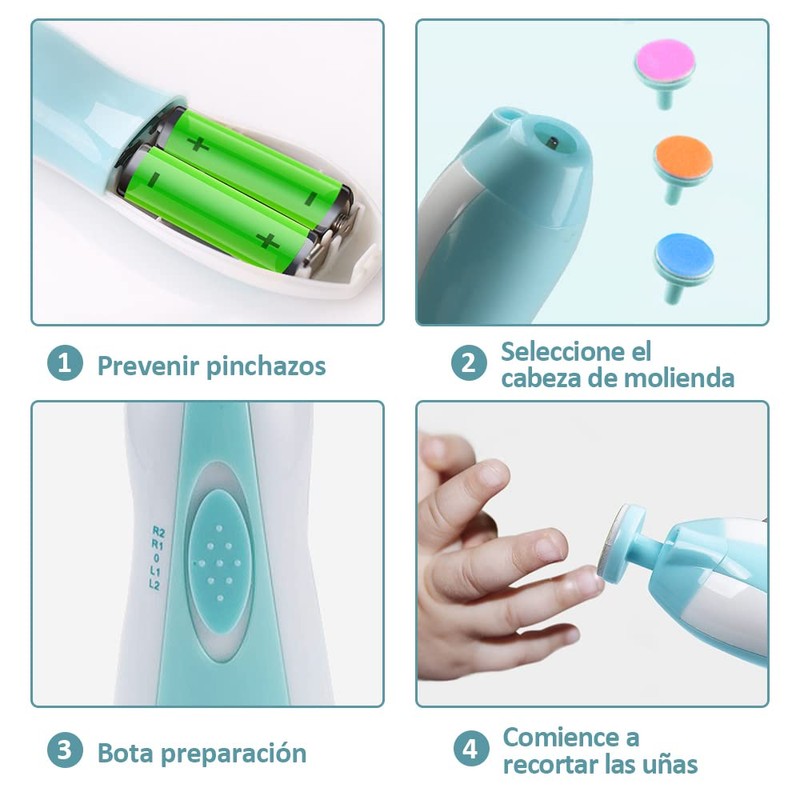 +
-
-
+

1 Prevenir pinchazos

2 Seleccione el cabeza de molienda

R2
R1
0
L1
L2

3 Bota preparación

4 Comience a recortar las uñas