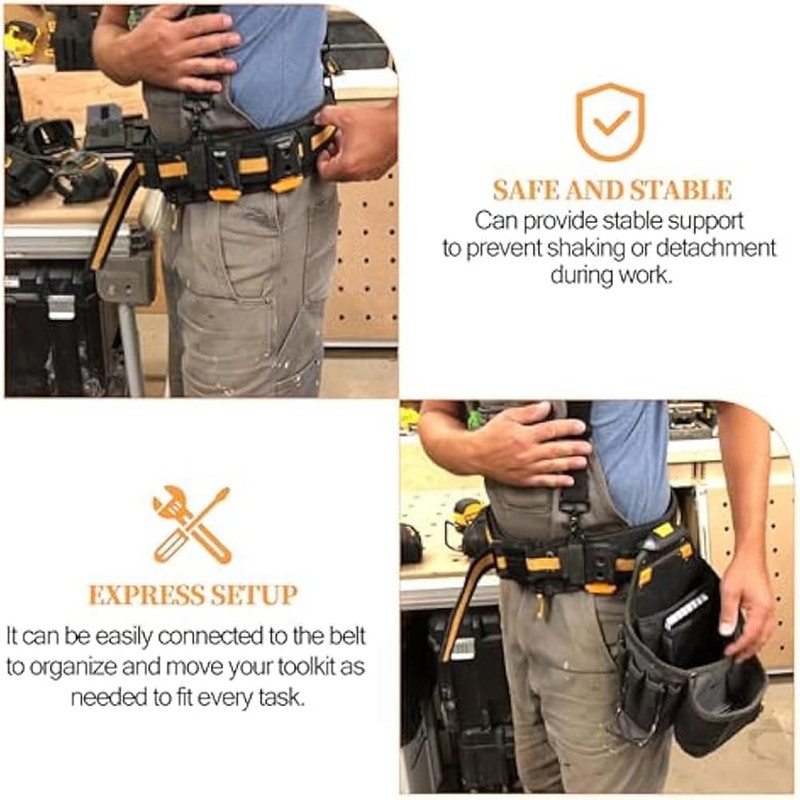 SAFE AND STABLE
Can provide stable support to prevent shaking or detachment during work.

EXPRESS SETUP
It can be easily connected to the belt to organize and move your toolkit as needed to fit every task.