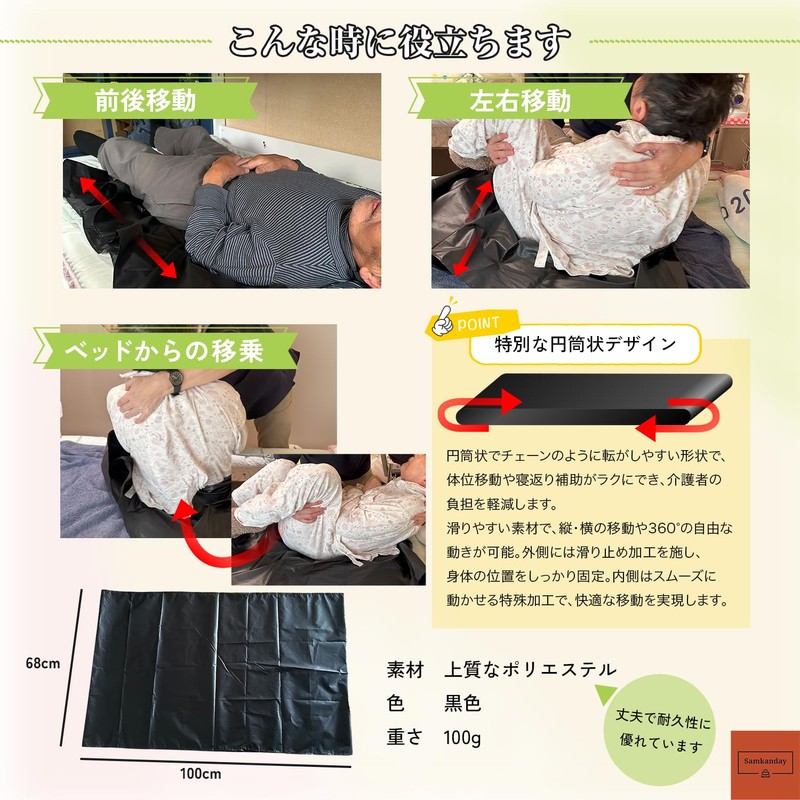 こんな時に役立ちます

前後移動

左右移動

ベッドからの移乗

POINT

特別な円筒状デザイン

円筒状でチェーンのように転がしやすい形状で、体位移動や寝返り補助がラクにでき、介護者の負担を軽減します。

滑りやすい素材で、縦・横の移動や360°の自由な動きが可能。外側には滑り止め加工を施し、身体の位置をしっかり固定。内側はスムーズに動かせる特殊加工で、快適な移動を実現します。

68cm

100cm

素材　上質なポリエステル
色　黒色
重さ　100g

丈夫で耐久性に優れています

Samkanday