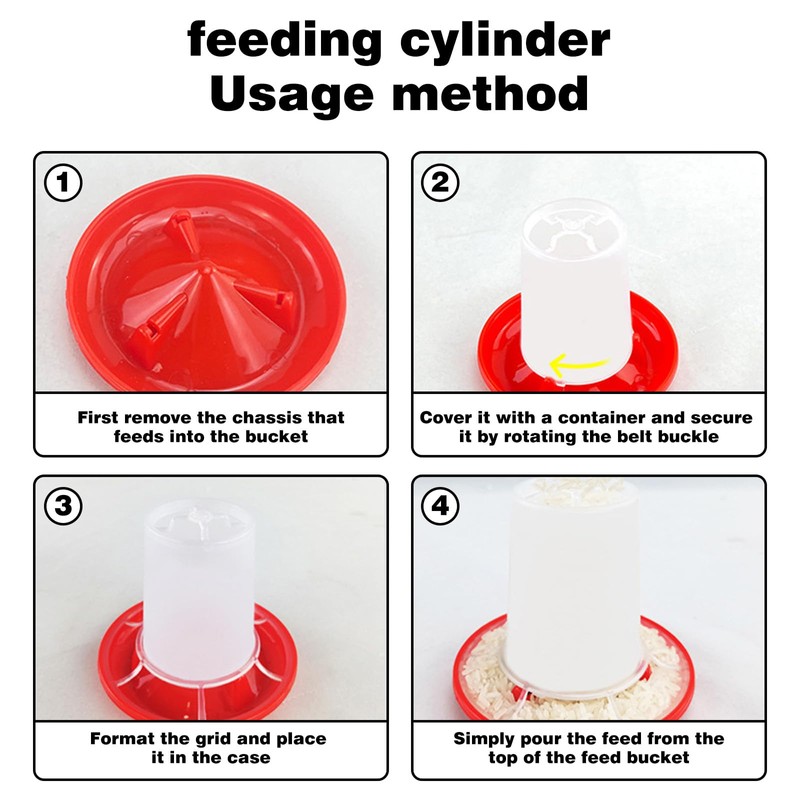 feeding cylinder
Usage method

1
First remove the chassis that feeds into the bucket

2
Cover it with a container and secure it by rotating the belt buckle

3
Format the grid and place it in the case

4
Simply pour the feed from the top of the feed bucket