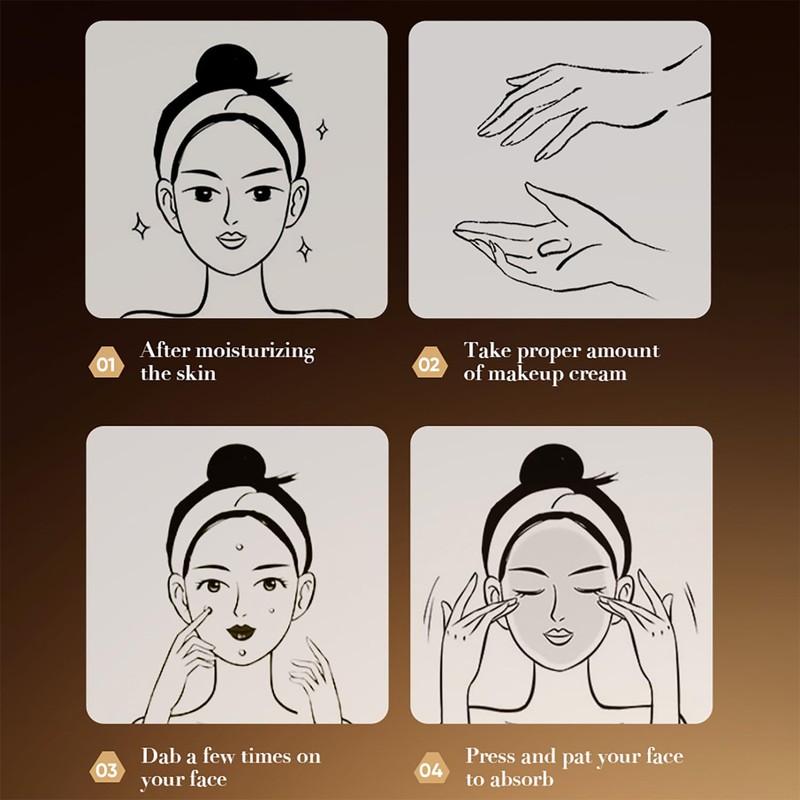 01 After moisturizing the skin

02 Take proper amount of makeup cream

03 Dab a few times on your face

04 Press and pat your face to absorb