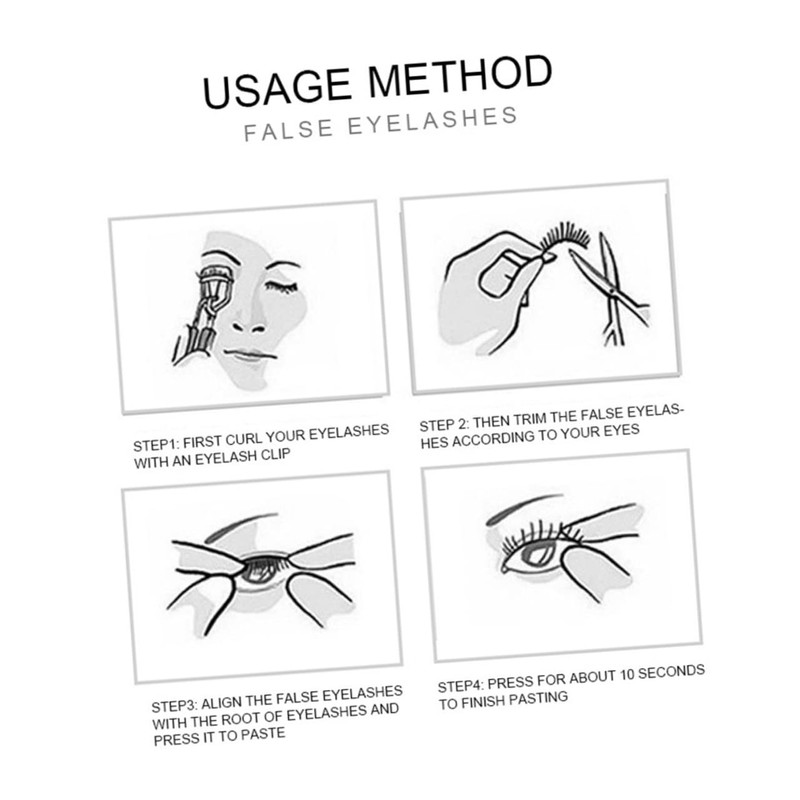 USAGE METHOD
FALSE EYELASHES

STEP1: FIRST CURL YOUR EYELASHES WITH AN EYELASH CLIP

STEP 2: THEN TRIM THE FALSE EYELASHES ACCORDING TO YOUR EYES

STEP3: ALIGN THE FALSE EYELASHES WITH THE ROOT OF EYELASHES AND PRESS IT TO PASTE

STEP4: PRESS FOR ABOUT 10 SECONDS TO FINISH PASTING