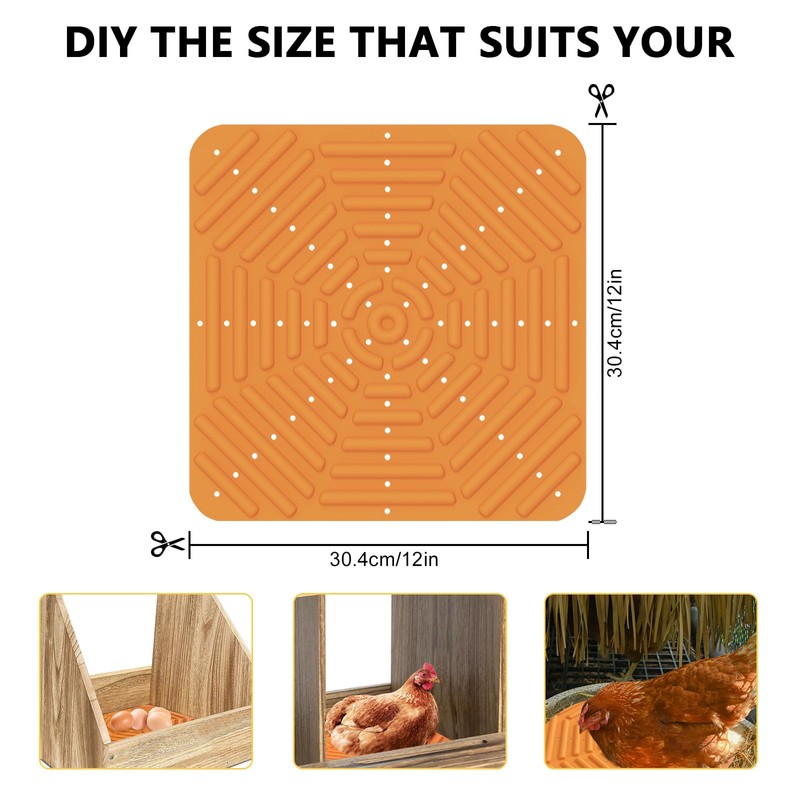 DIY THE SIZE THAT SUITS YOUR

30.4cm/12in

30.4cm/12in