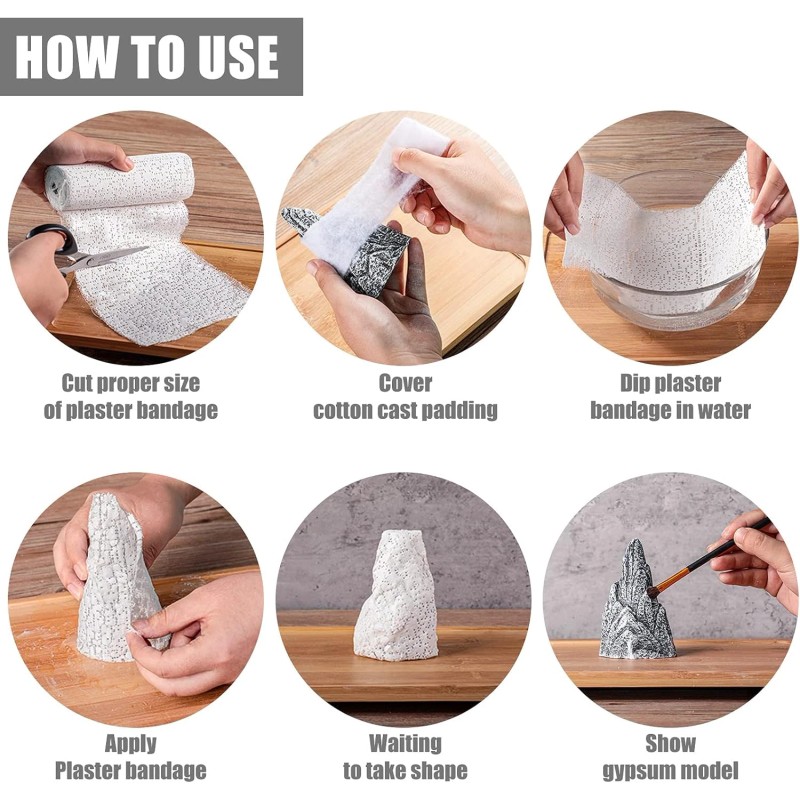 HOW TO USE

Cut proper size of plaster bandage

Cover cotton cast padding

Dip plaster bandage in water

Apply Plaster bandage

Waiting to take shape

Show gypsum model