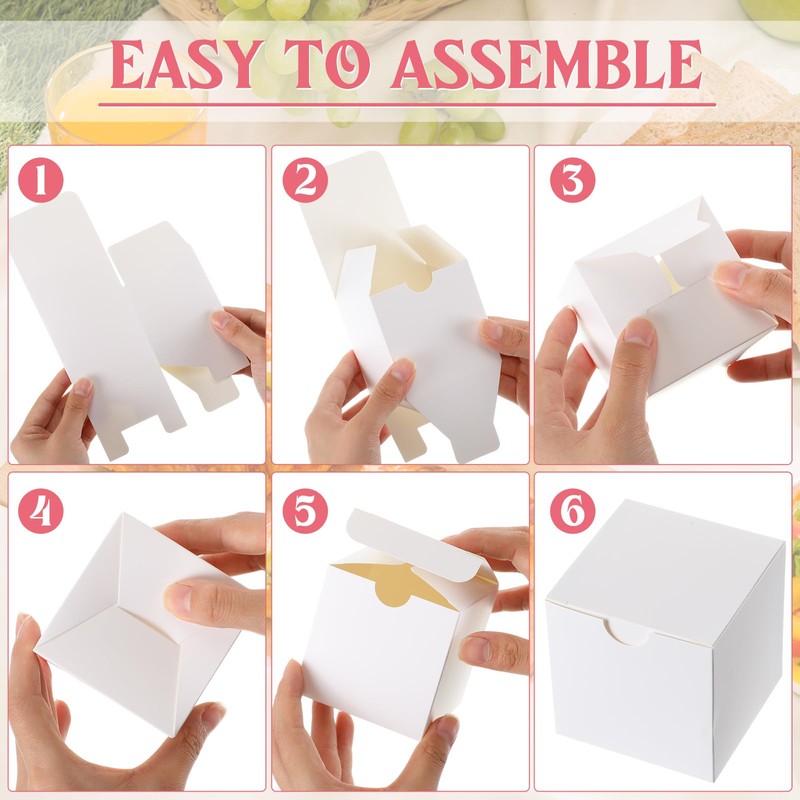 EASY TO ASSEMBLE

1

2

3

4

5

6