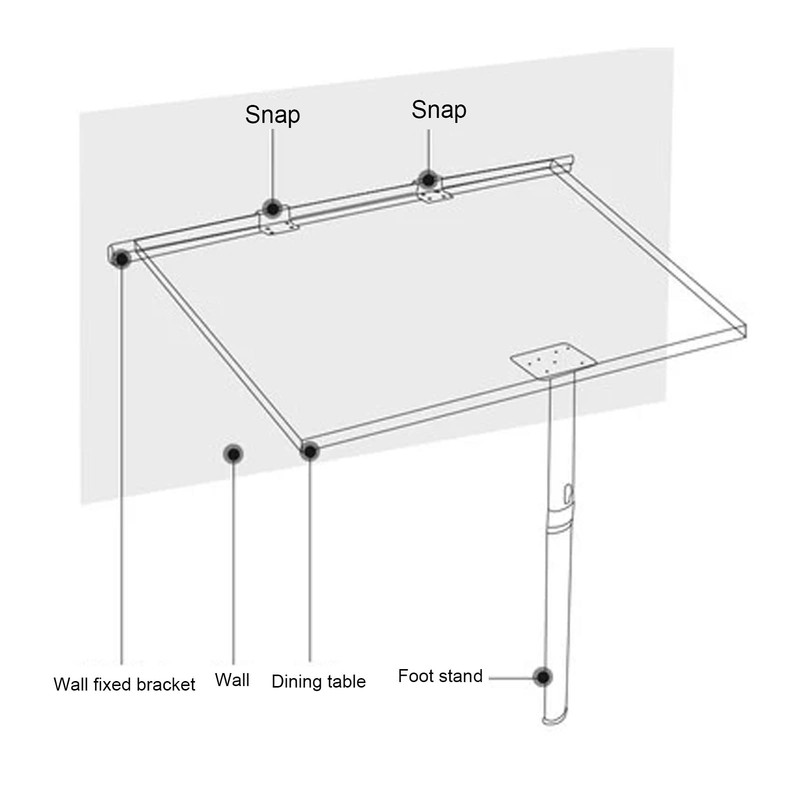 Snap

Snap

Wall fixed bracket

Wall

Dining table

Foot stand