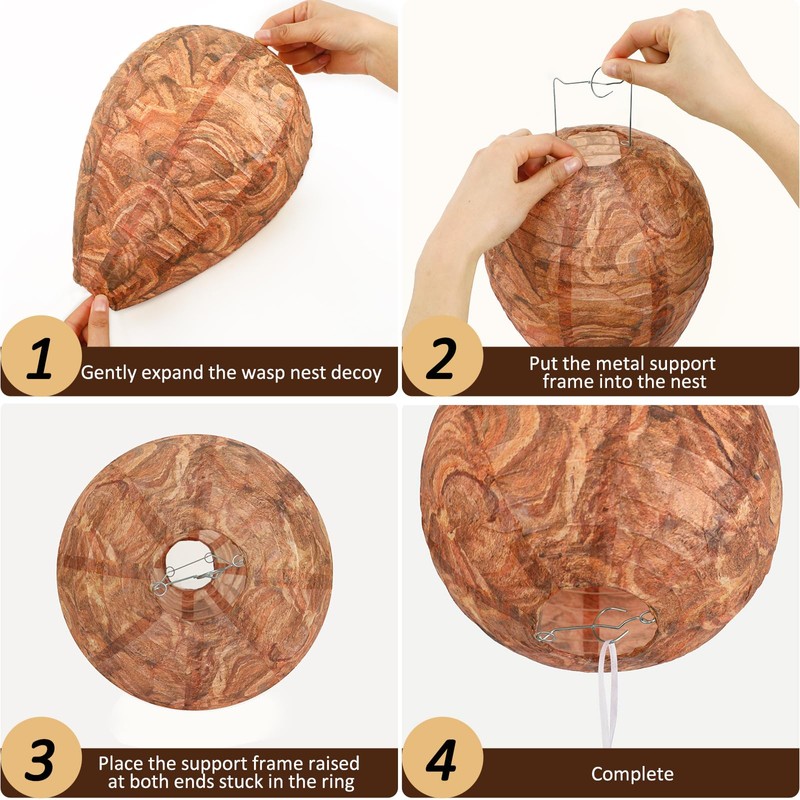 1 Gently expand the wasp nest decoy

2 Put the metal support frame into the nest

3 Place the support frame raised at both ends stuck in the ring

4 Complete