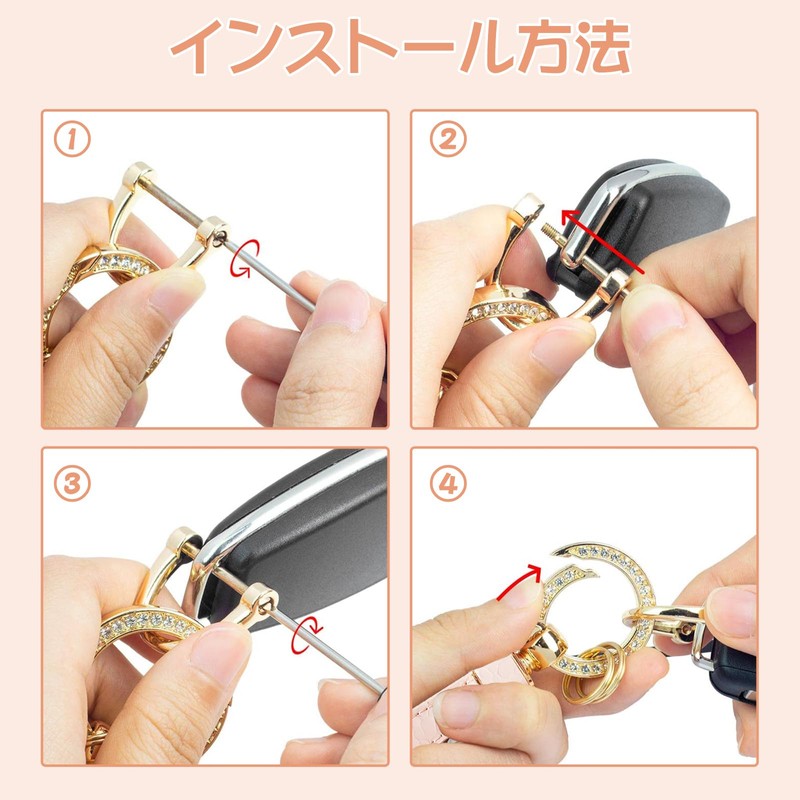 インストール方法

①

②

③

④