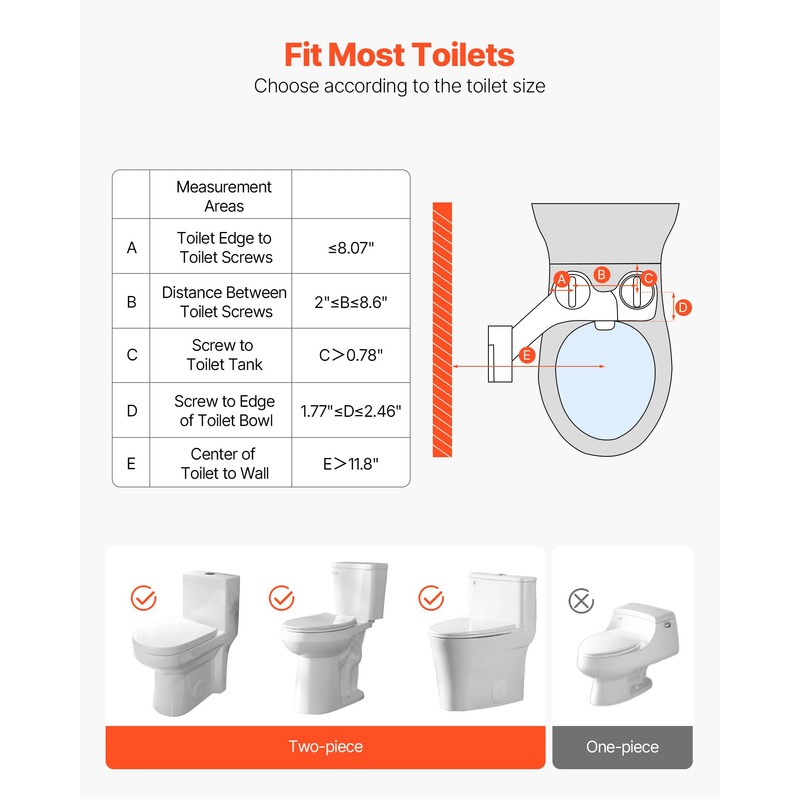 Fit Most Toilets
Choose according to the toilet size

| | Measurement Areas | |
|---|---|---|
| A | Toilet Edge to Toilet Screws | ≤8.07" |
| B | Distance Between Toilet Screws | 2"≤B≤8.6" |
| C | Screw to Toilet Tank | C>0.78" |
| D | Screw to Edge of Toilet Bowl | 1.77"≤D≤2.46" |
| E | Center of Toilet to Wall | E>11.8" |

A B C D E

Two-piece

One-piece