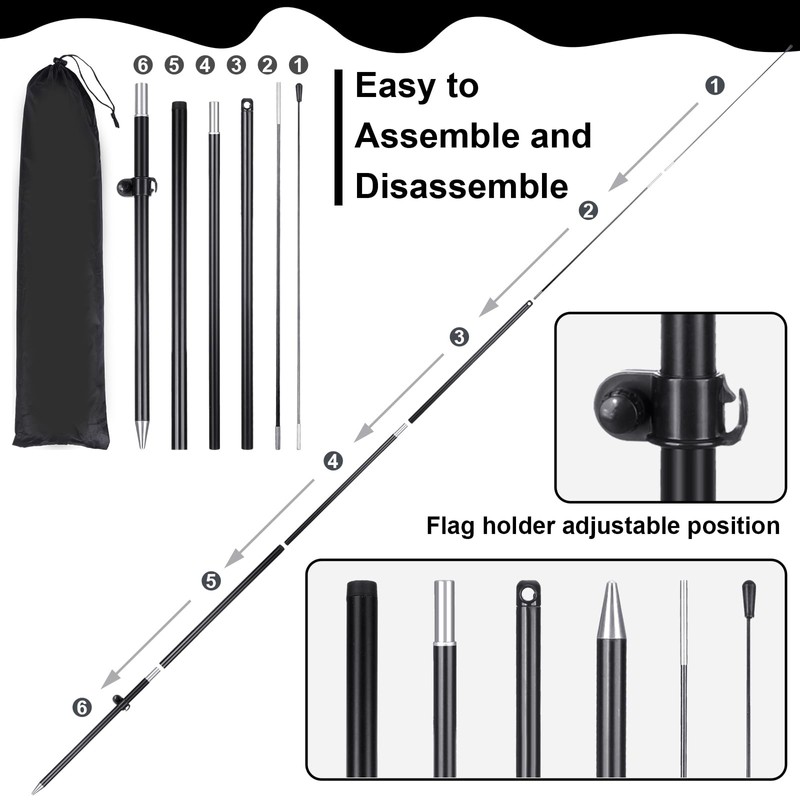 6 5 4 3 2 1

Easy to Assemble and Disassemble

1

2

3

4

5

6

Flag holder adjustable position