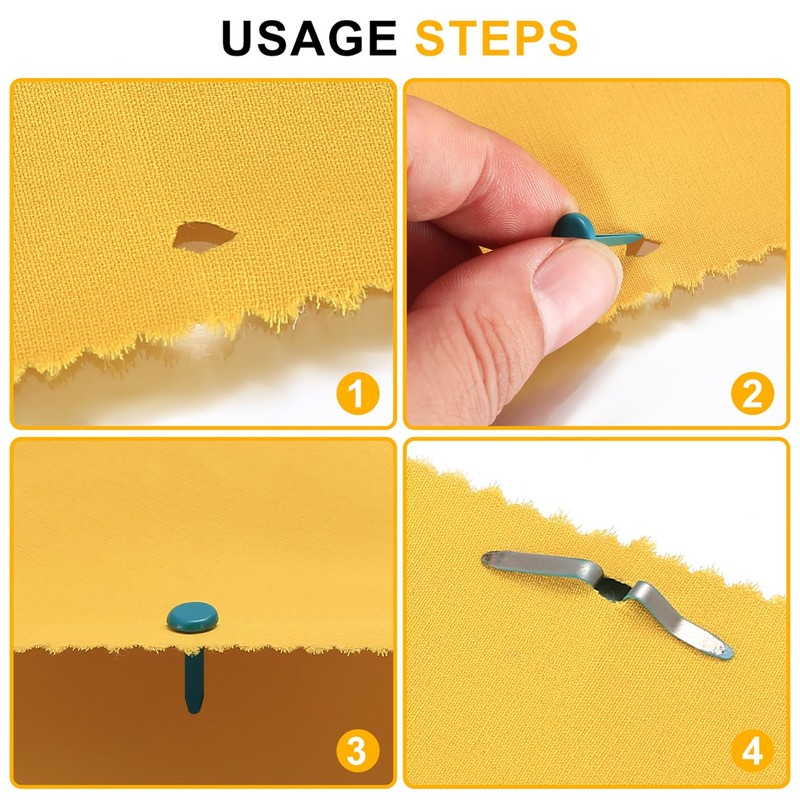 USAGE STEPS

1

2

3

4