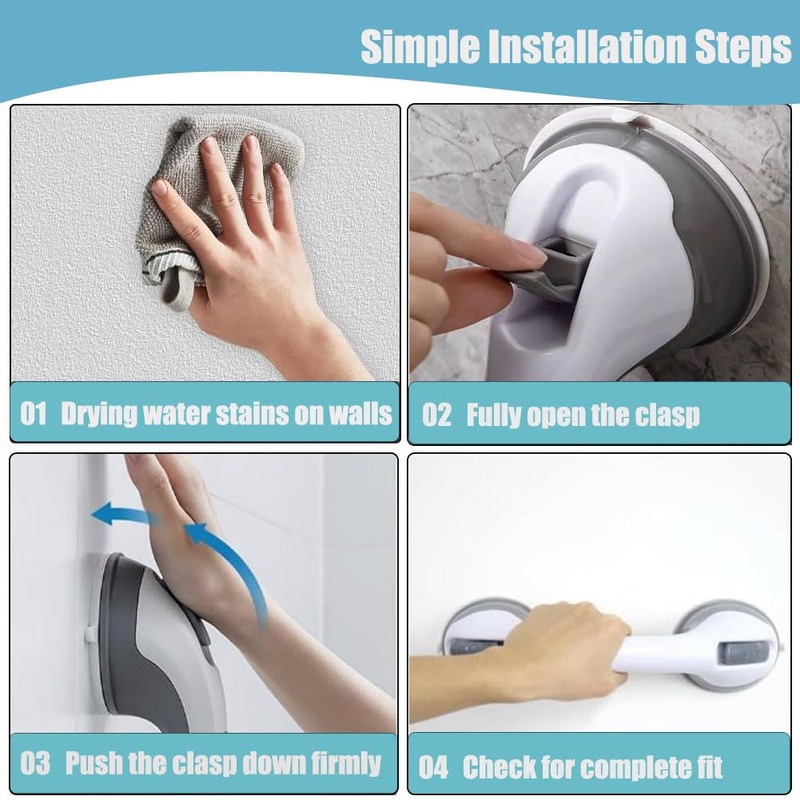 Simple Installation Steps

01 Drying water stains on walls

02 Fully open the clasp

03 Push the clasp down firmly

04 Check for complete fit